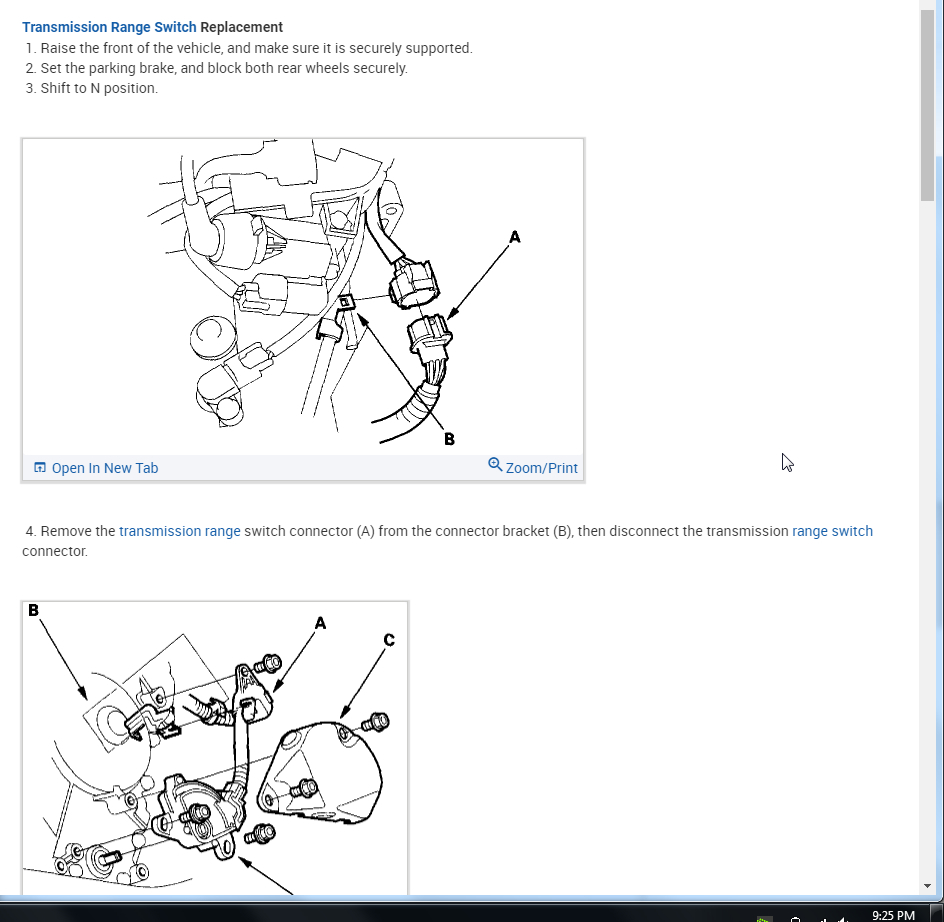 Transmission Range Switch Replacement
1. Raise the front of the vehicle, and make sure it is securely supported.
2. Set the parking brake, and block both rear wheels securely.
3. Shift to N position.

A
B

Open In New Tab
Zoom/Print

4. Remove the transmission range switch connector (A) from the connector bracket (B), then disconnect the transmission range switch connector.

B
A
C

9:25 PM