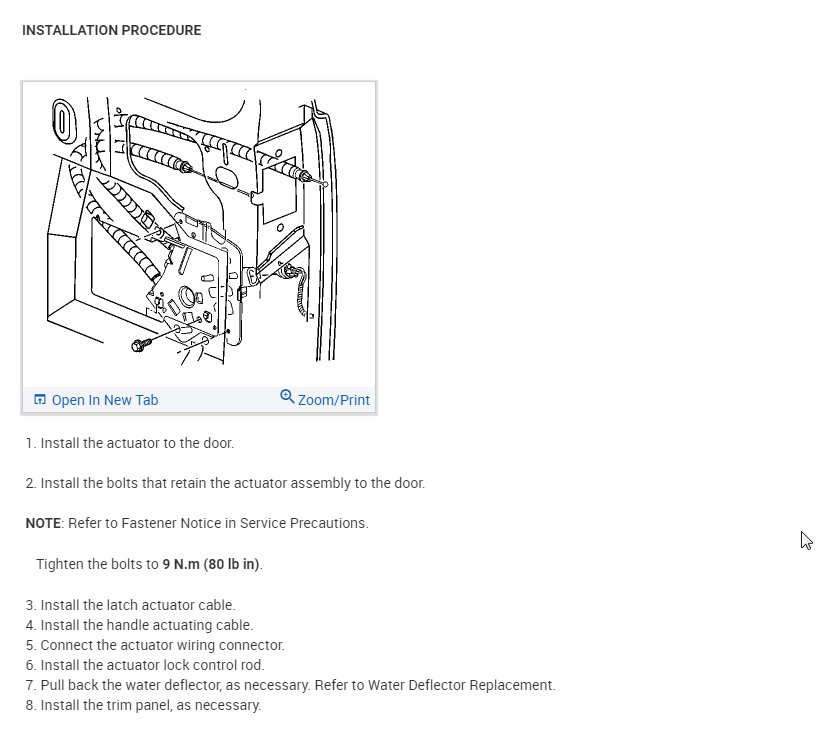 INSTALLATION PROCEDURE

Open In New Tab
Zoom/Print

1. Install the actuator to the door.

2. Install the bolts that retain the actuator assembly to the door.

NOTE: Refer to Fastener Notice in Service Precautions.

Tighten the bolts to 9 N.m (80 lb in).

3. Install the latch actuator cable.
4. Install the handle actuating cable.
5. Connect the actuator wiring connector.
6. Install the actuator lock control rod.
7. Pull back the water deflector, as necessary. Refer to Water Deflector Replacement.
8. Install the trim panel, as necessary.