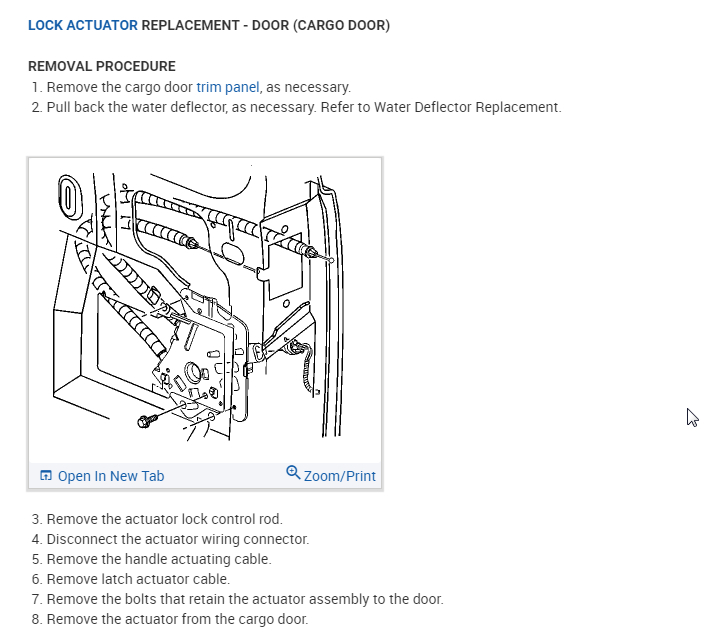 LOCK ACTUATOR REPLACEMENT - DOOR (CARGO DOOR)

REMOVAL PROCEDURE

1. Remove the cargo door trim panel, as necessary.
2. Pull back the water deflector, as necessary. Refer to Water Deflector Replacement.

Open In New Tab

Zoom/Print

3. Remove the actuator lock control rod.
4. Disconnect the actuator wiring connector.
5. Remove the handle actuating cable.
6. Remove latch actuator cable.
7. Remove the bolts that retain the actuator assembly to the door.
8. Remove the actuator from the cargo door.