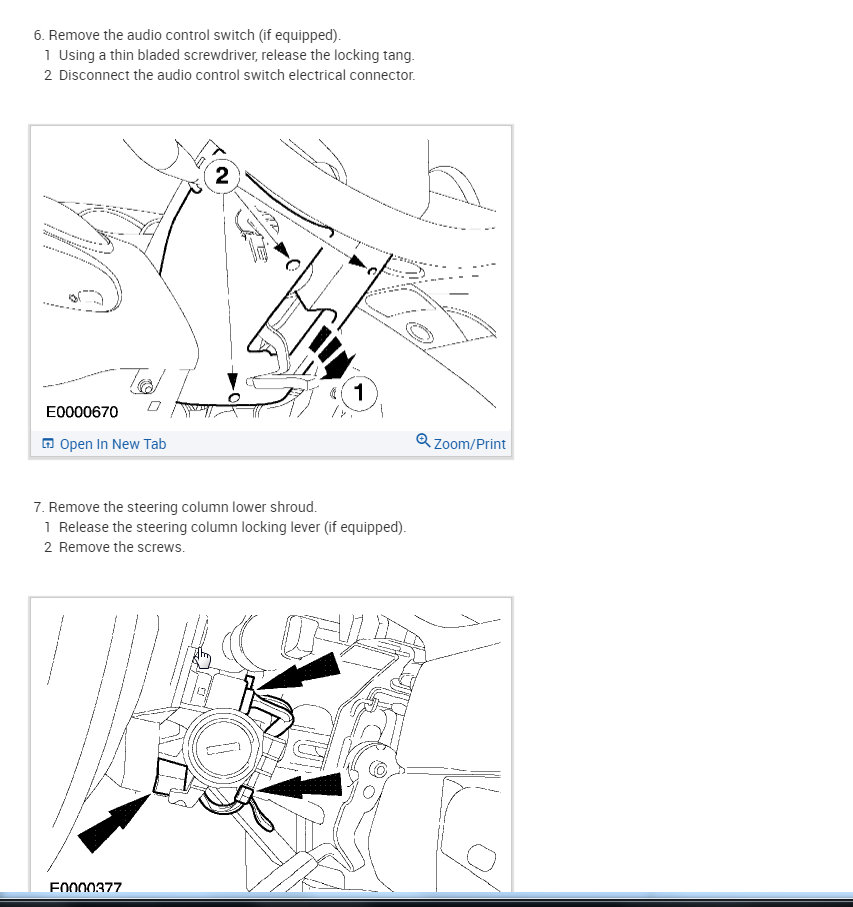 6. Remove the audio control switch (if equipped).
1 Using a thin bladed screwdriver, release the locking tang.
2 Disconnect the audio control switch electrical connector.

2
1
E0000670

Open In New Tab
Zoom/Print

7. Remove the steering column lower shroud.
1 Release the steering column locking lever (if equipped).
2 Remove the screws.

E0000377