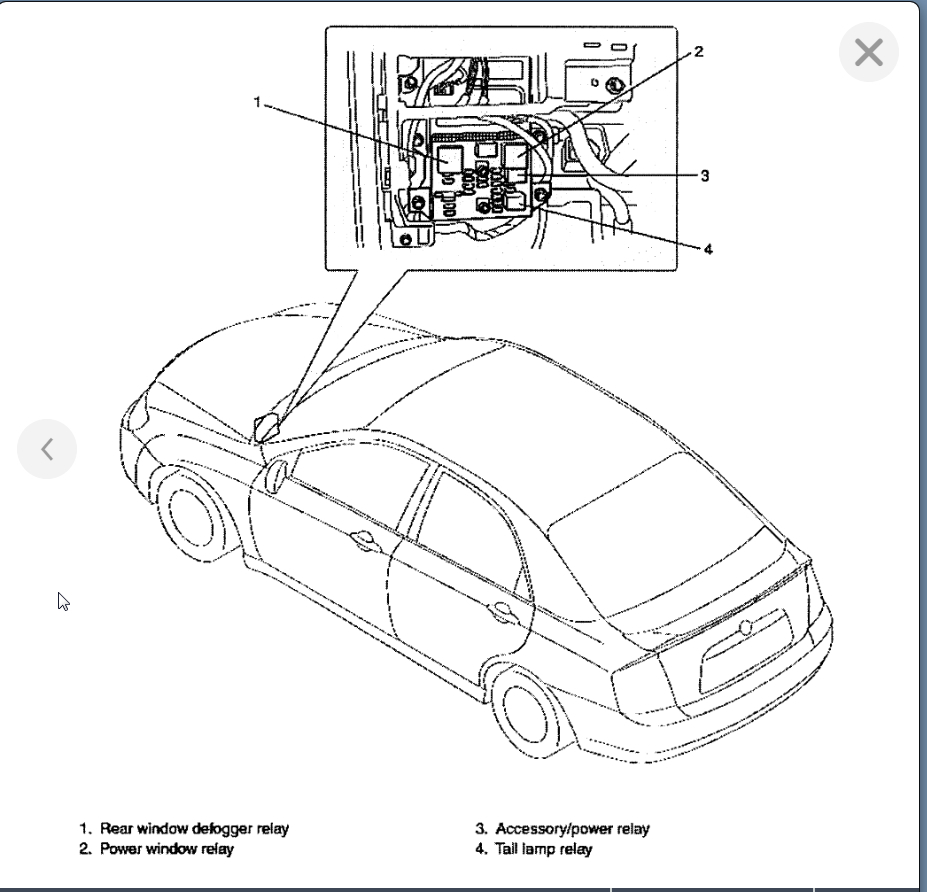 1
2
3
4

1. Rear window defogger relay
2. Power window relay

3. Accessory/power relay
4. Tail lamp relay