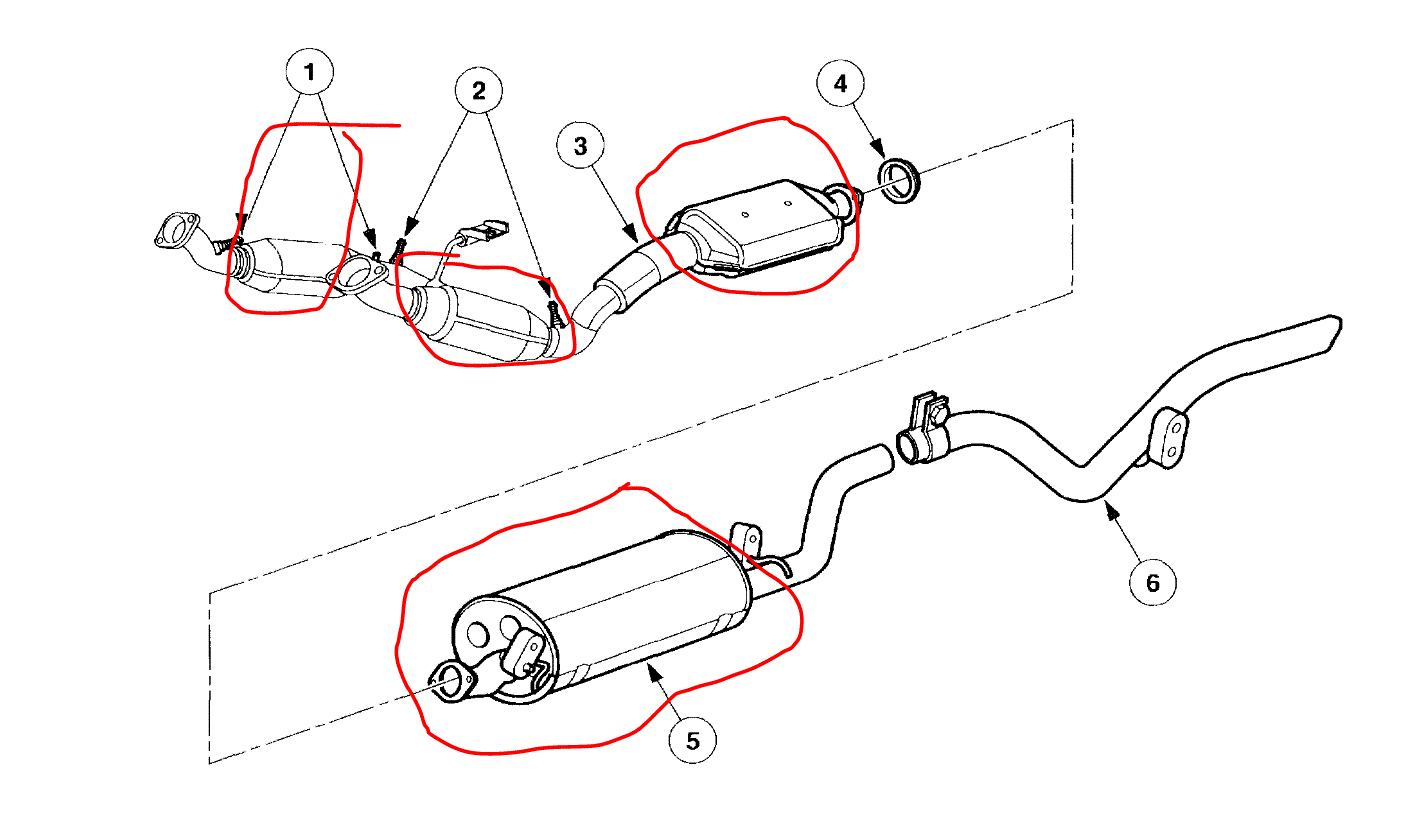 1
2
3
4
5
6