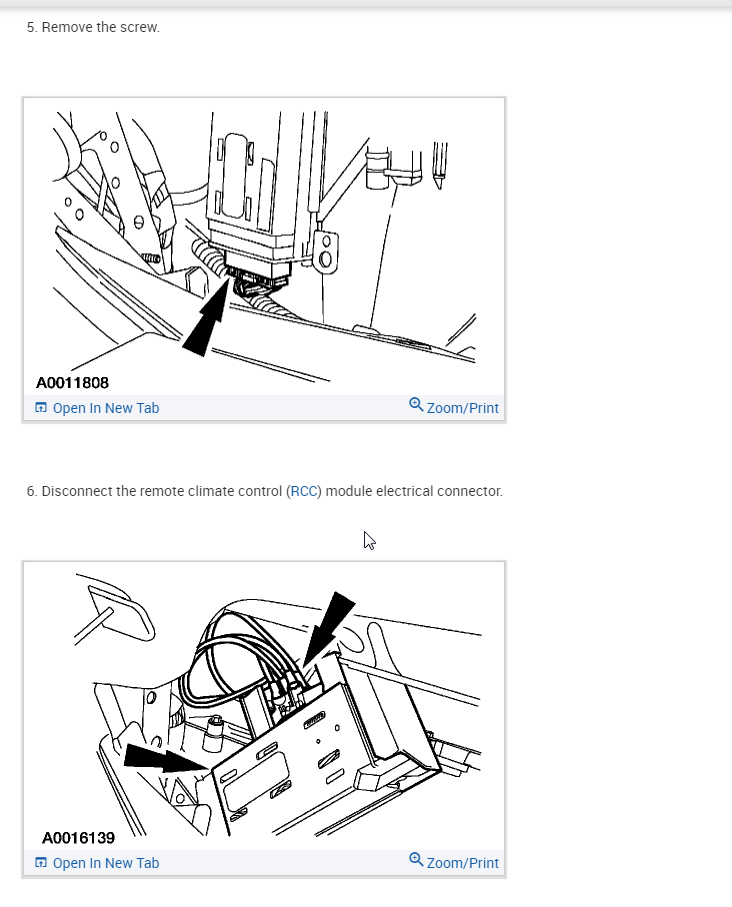 5. Remove the screw.

A0011808

Open In New Tab

Zoom/Print

6. Disconnect the remote climate control (RCC) module electrical connector.

A0016139

Open In New Tab

Zoom/Print