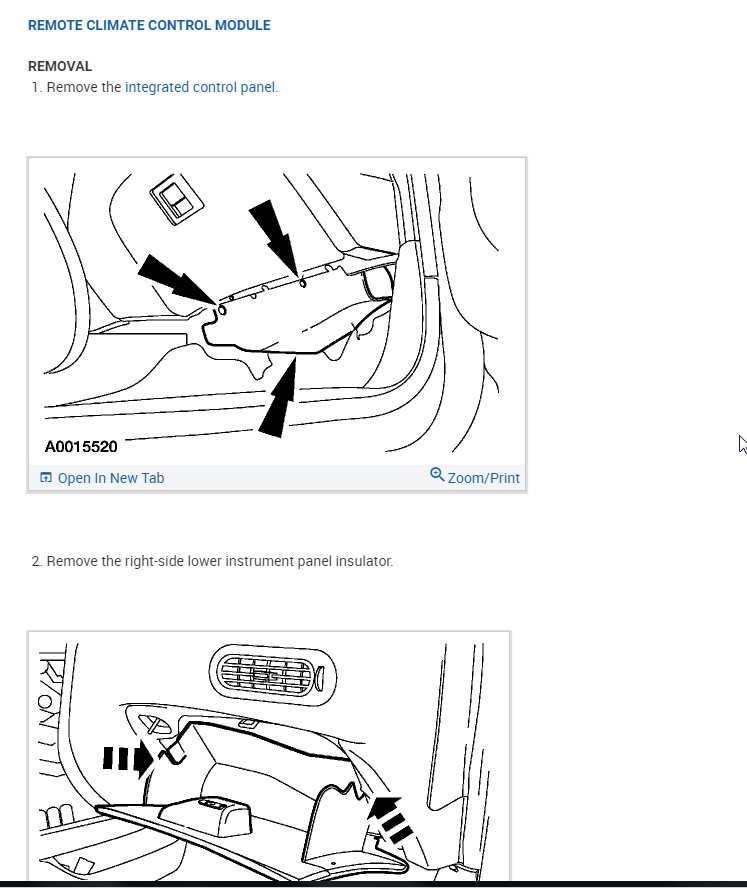 REMOTE CLIMATE CONTROL MODULE

REMOVAL

1. Remove the integrated control panel.

A0015520

Open In New Tab

Zoom/Print

2. Remove the right-side lower instrument panel insulator.