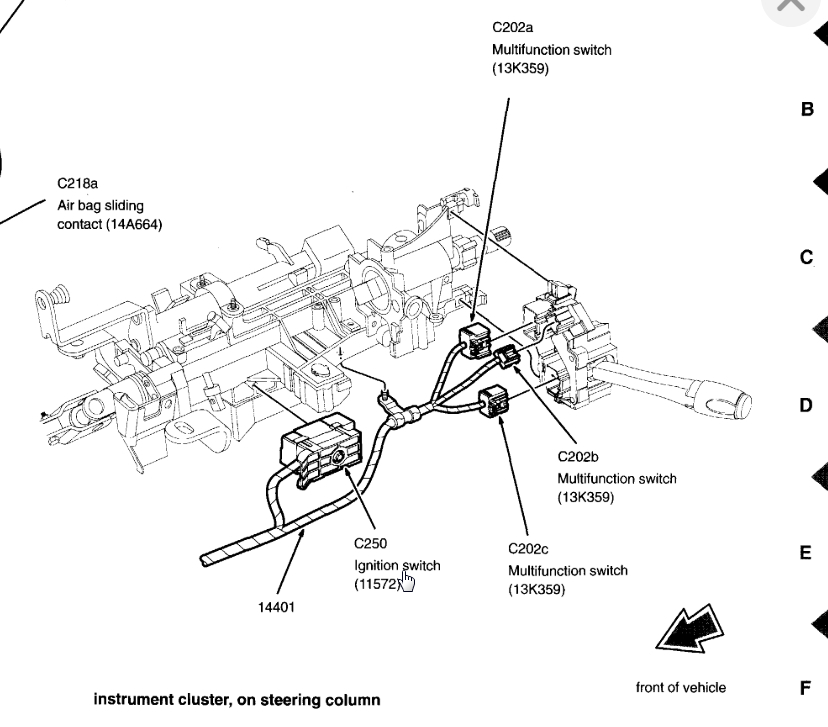 C202a
Multifunction switch
(13K359)

B

C218a
Air bag sliding
contact (14A664)

C

D

C202b
Multifunction switch
(13K359)

C250
Ignition switch
(11572)

C202c
Multifunction switch
(13K359)

E

14401

front of vehicle

F

instrument cluster, on steering column