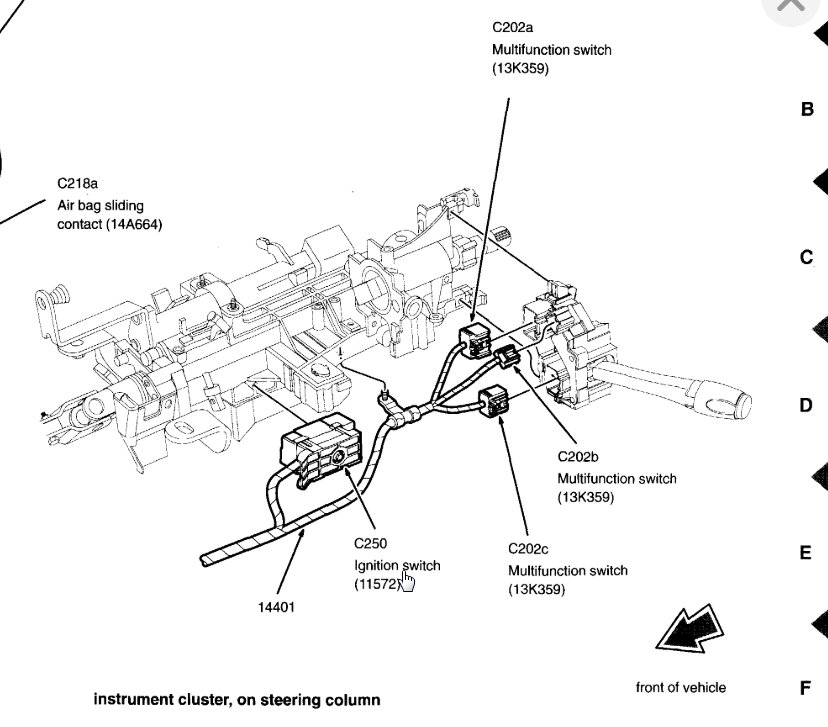 C202a
Multifunction switch
(13K359)

B

C218a
Air bag sliding
contact (14A664)

C

D

C202b
Multifunction switch
(13K359)

C250
Ignition switch
(11572)

C202c
Multifunction switch
(13K359)

E

14401

front of vehicle

F

instrument cluster, on steering column