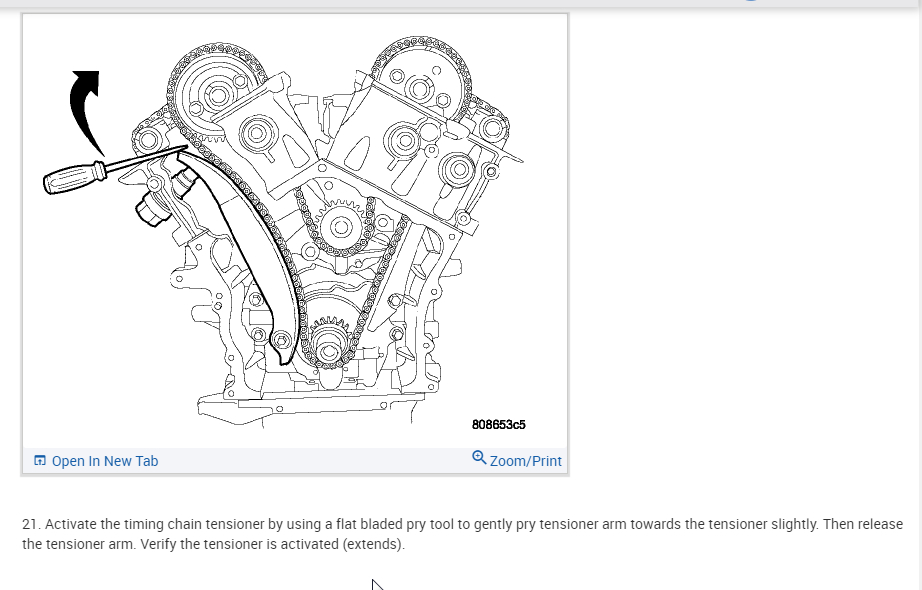 808653c5

Open In New Tab

Zoom/Print

21. Activate the timing chain tensioner by using a flat bladed pry tool to gently pry tensioner arm towards the tensioner slightly. Then release the tensioner arm. Verify the tensioner is activated (extends).