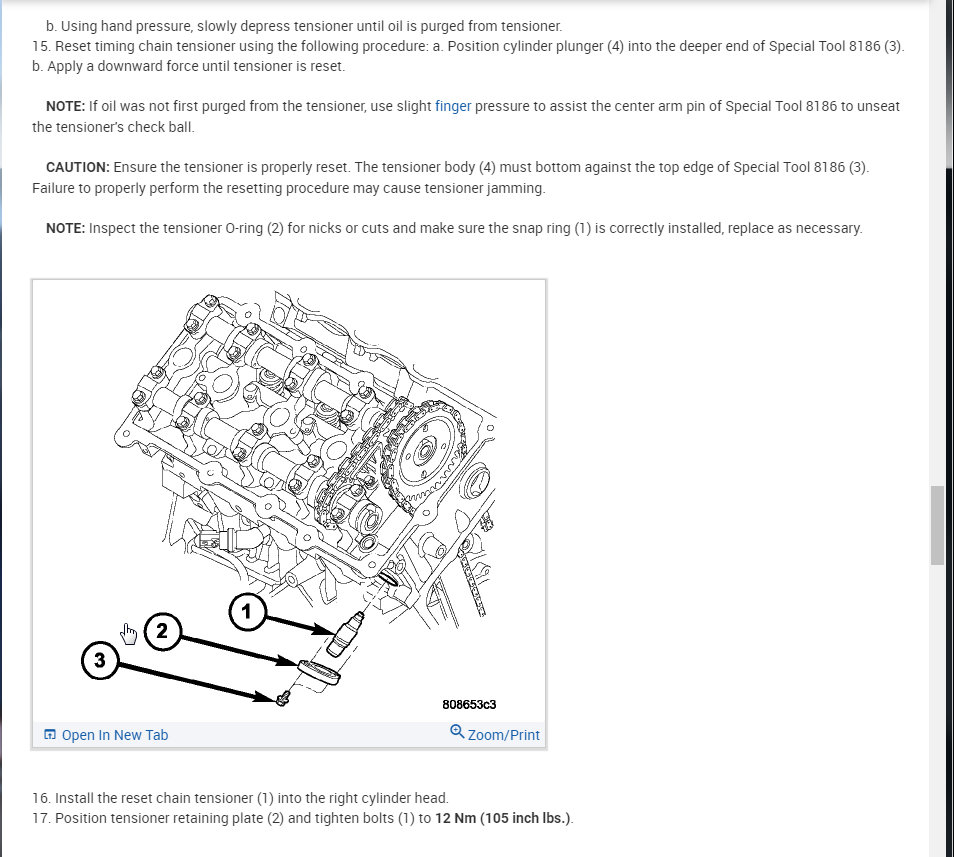 b. Using hand pressure, slowly depress tensioner until oil is purged from tensioner.
15. Reset timing chain tensioner using the following procedure: a. Position cylinder plunger (4) into the deeper end of Special Tool 8186 (3). b. Apply a downward force until tensioner is reset.

NOTE: If oil was not first purged from the tensioner, use slight finger pressure to assist the center arm pin of Special Tool 8186 to unseat the tensioner's check ball.

CAUTION: Ensure the tensioner is properly reset. The tensioner body (4) must bottom against the top edge of Special Tool 8186 (3). Failure to properly perform the resetting procedure may cause tensioner jamming.

NOTE: Inspect the tensioner O-ring (2) for nicks or cuts and make sure the snap ring (1) is correctly installed, replace as necessary.

1
2
3
808653c3

Open In New Tab
Zoom/Print

16. Install the reset chain tensioner (1) into the right cylinder head.
17. Position tensioner retaining plate (2) and tighten bolts (1) to 12 Nm (105 inch lbs.).