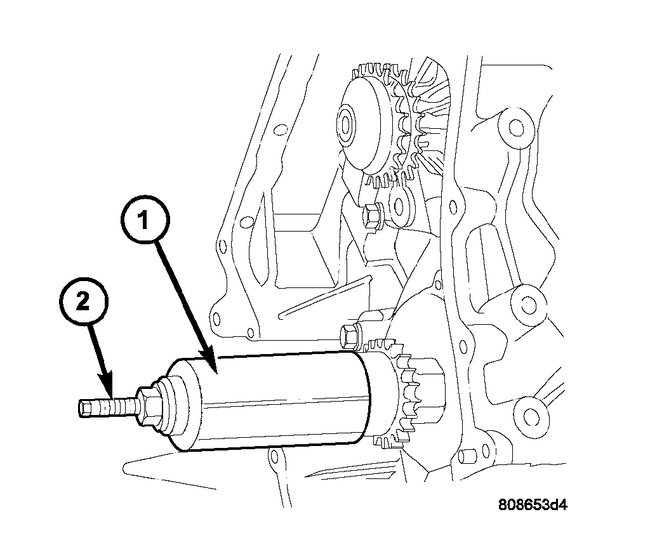 1

2

808653d4