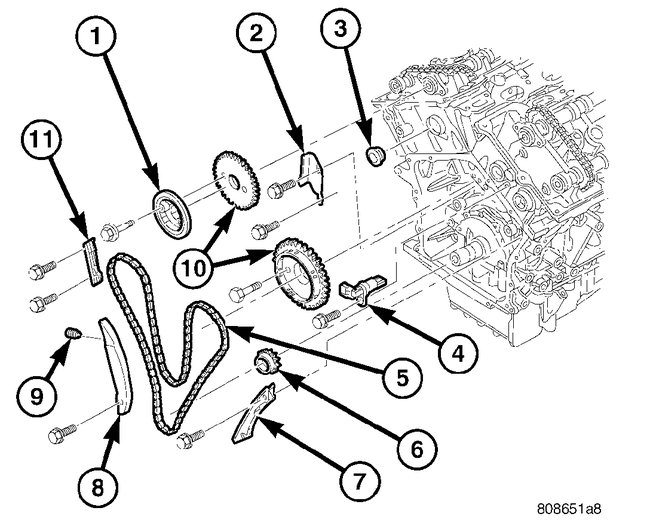 1
2
3
11
10
4
5
9
6
8
7
808651a8