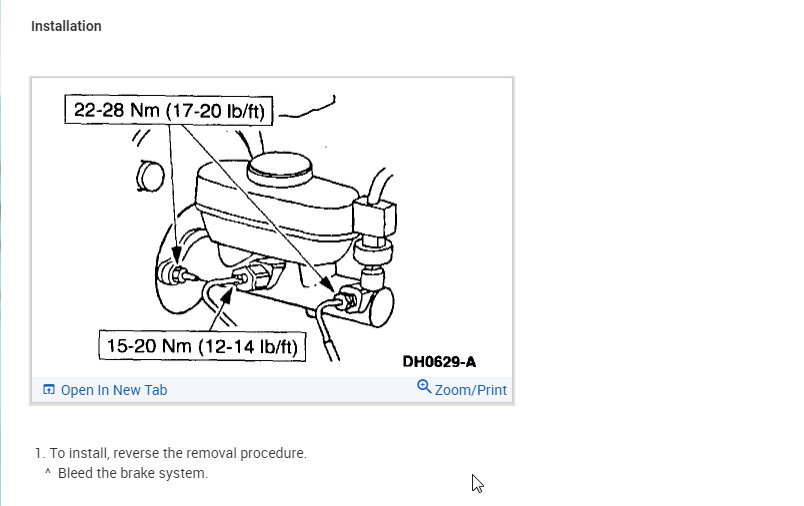 Installation

22-28 Nm (17-20 lb/ft)

15-20 Nm (12-14 lb/ft)

DH0629-A

Open In New Tab

Zoom/Print

1. To install, reverse the removal procedure.

^ Bleed the brake system.