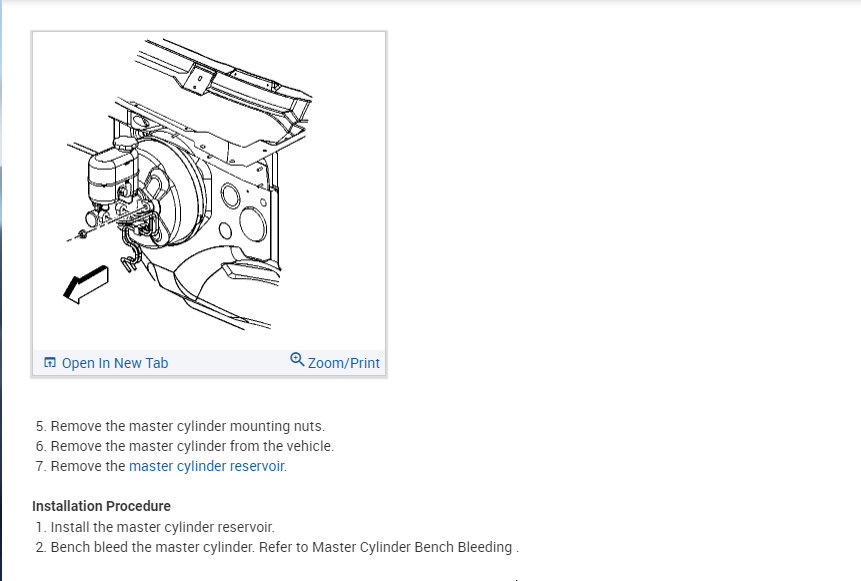 Open In New Tab

Zoom/Print

5. Remove the master cylinder mounting nuts.
6. Remove the master cylinder from the vehicle.
7. Remove the master cylinder reservoir.

Installation Procedure
1. Install the master cylinder reservoir.
2. Bench bleed the master cylinder. Refer to Master Cylinder Bench Bleeding .