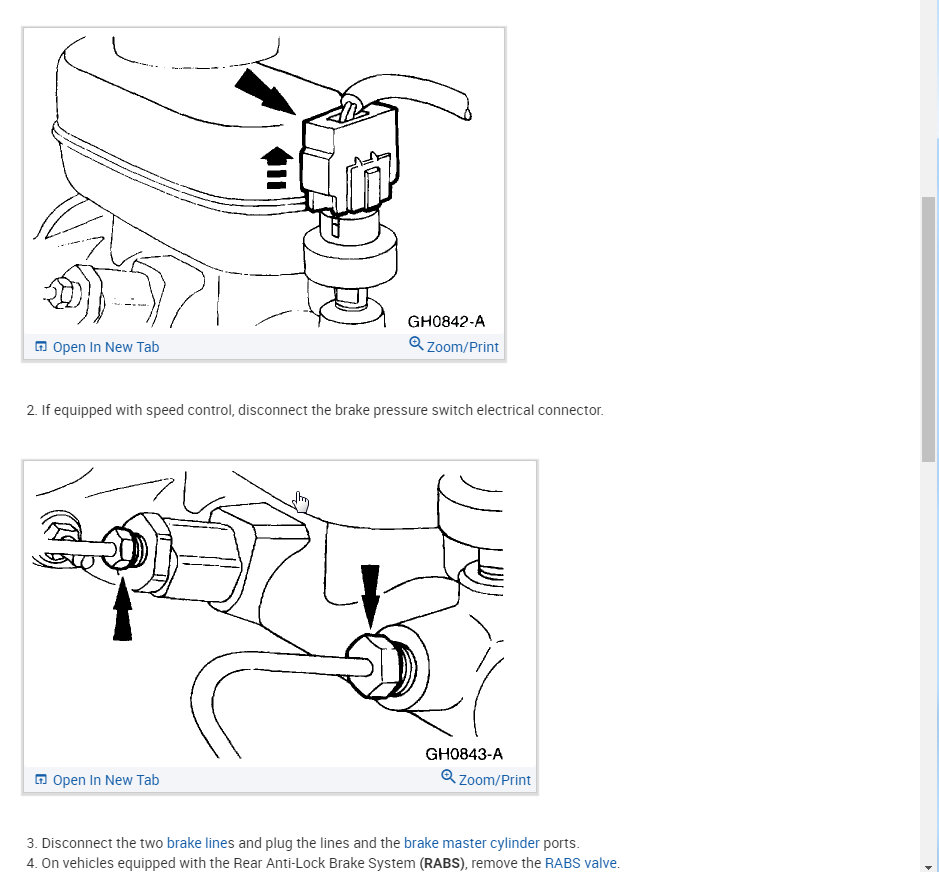 GH0842-A

Open In New Tab

Zoom/Print

2. If equipped with speed control, disconnect the brake pressure switch electrical connector.

GH0843-A

Open In New Tab

Zoom/Print

3. Disconnect the two brake lines and plug the lines and the brake master cylinder ports.
4. On vehicles equipped with the Rear Anti-Lock Brake System (RABS), remove the RABS valve.