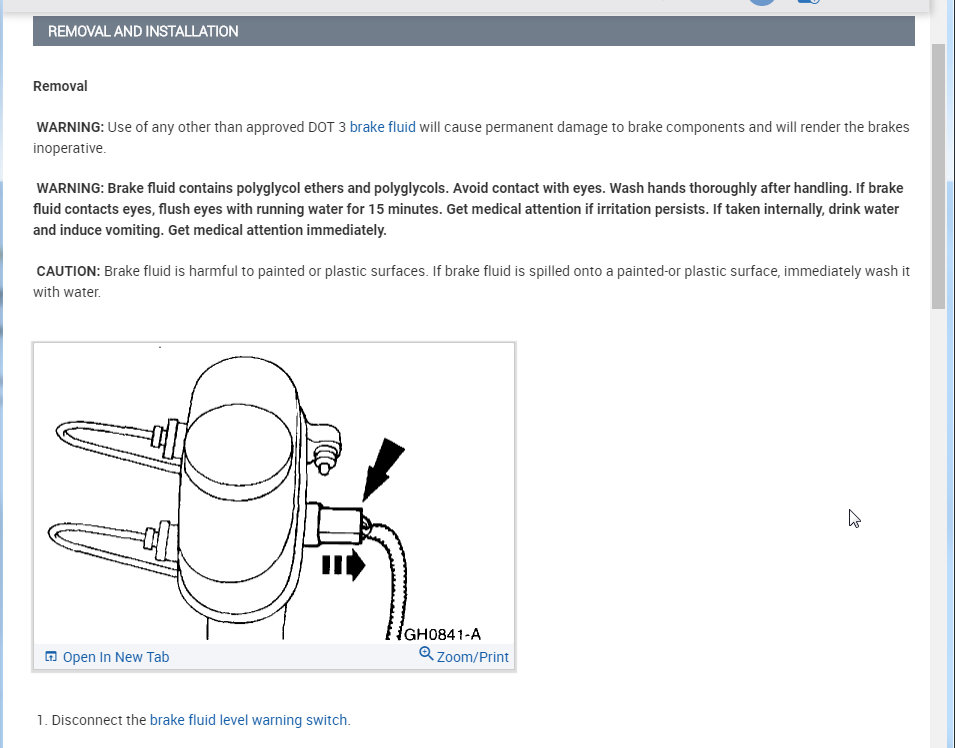 REMOVAL AND INSTALLATION

Removal

WARNING: Use of any other than approved DOT 3 brake fluid will cause permanent damage to brake components and will render the brakes inoperative.

WARNING: Brake fluid contains polyglycol ethers and polyglycols. Avoid contact with eyes. Wash hands thoroughly after handling. If brake fluid contacts eyes, flush eyes with running water for 15 minutes. Get medical attention if irritation persists. If taken internally, drink water and induce vomiting. Get medical attention immediately.

CAUTION: Brake fluid is harmful to painted or plastic surfaces. If brake fluid is spilled onto a painted-or plastic surface, immediately wash it with water.

GH0841-A

Open In New Tab

Zoom/Print

1. Disconnect the brake fluid level warning switch.