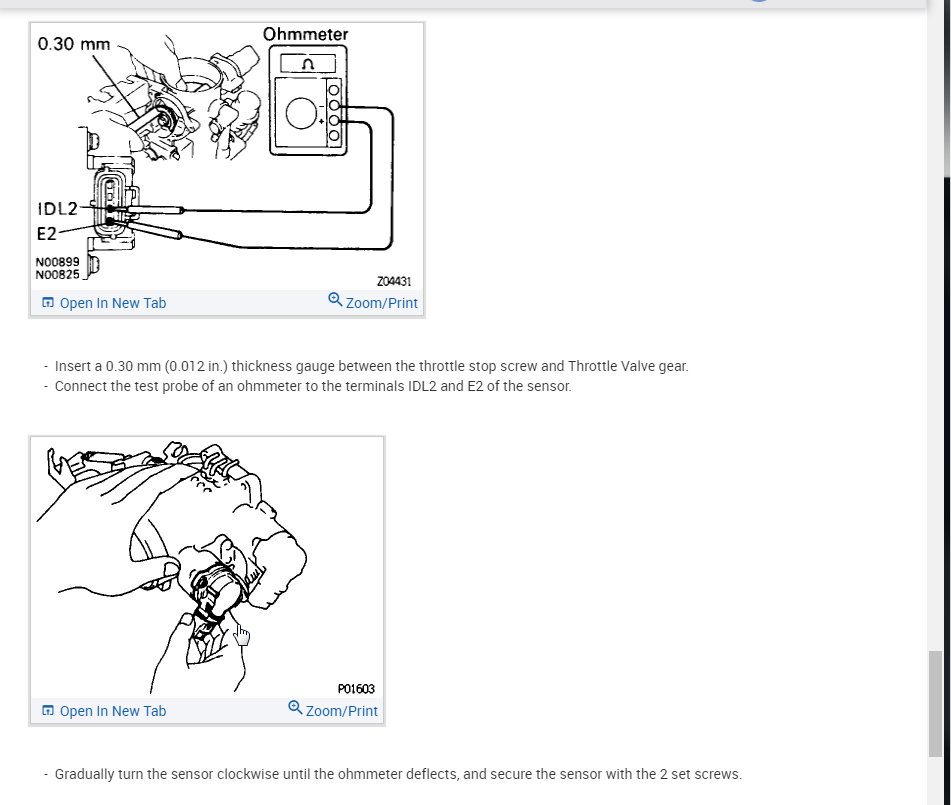 0.30 mm
Ohmmeter
Ω
IDL2
E2
N00899
N00825
Z04431
Open In New Tab
Zoom/Print

- Insert a 0.30 mm (0.012 in.) thickness gauge between the throttle stop screw and Throttle Valve gear.
- Connect the test probe of an ohmmeter to the terminals IDL2 and E2 of the sensor.

P01603
Open In New Tab
Zoom/Print

- Gradually turn the sensor clockwise until the ohmmeter deflects, and secure the sensor with the 2 set screws.