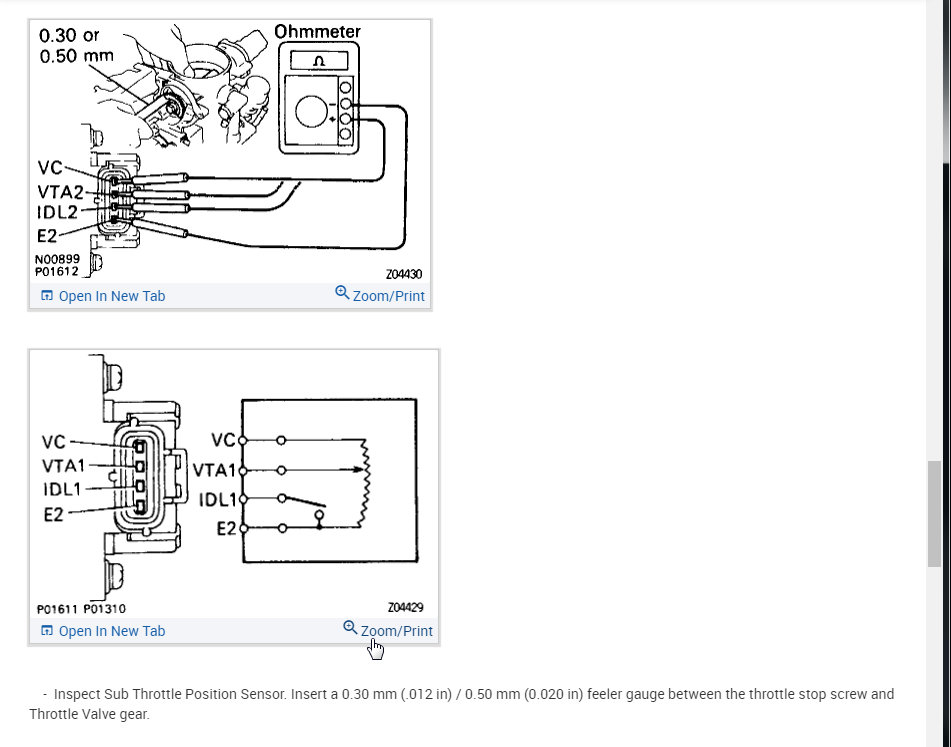 0.30 or
0.50 mm

Ohmmeter

Ω

VC
VTA2
IDL2
E2

N00899
P01612

Z04430

Open In New Tab
Zoom/Print

VC
VTA1
IDL1
E2

VC
VTA1
IDL1
E2

P01611 P01310

Z04429

Open In New Tab
Zoom/Print

- Inspect Sub Throttle Position Sensor. Insert a 0.30 mm (.012 in) / 0.50 mm (0.020 in) feeler gauge between the throttle stop screw and Throttle Valve gear.