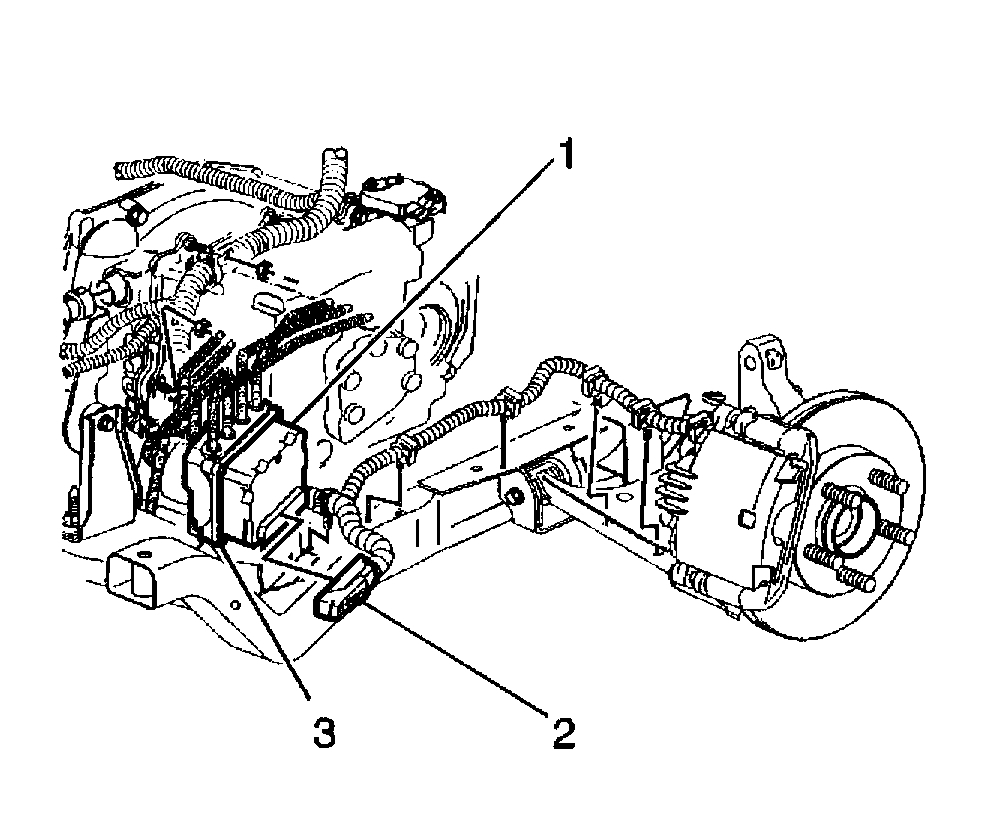 1
3
2