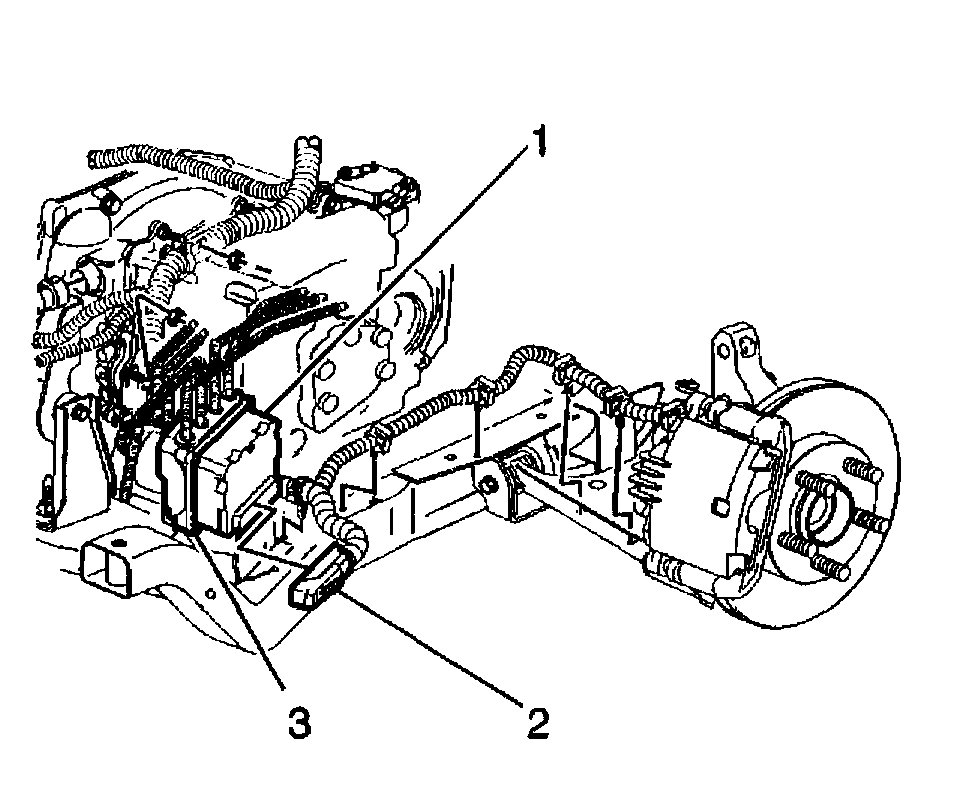 1

3

2