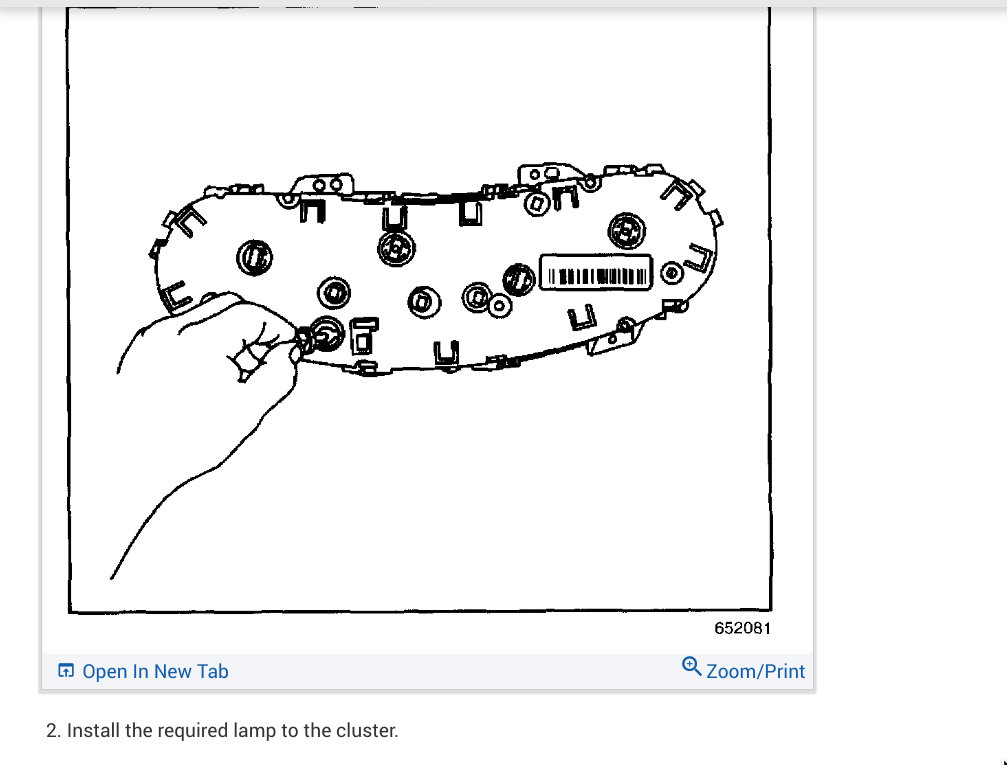 652081

Open In New Tab

Zoom/Print

2. Install the required lamp to the cluster.