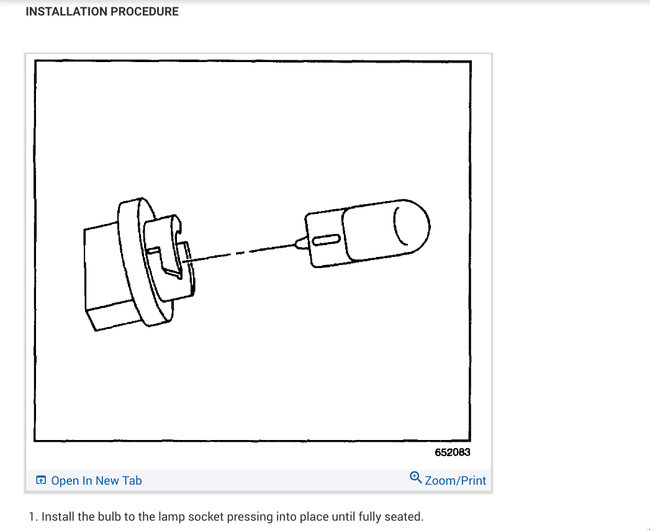 INSTALLATION PROCEDURE

652083

Open In New Tab

Zoom/Print

1. Install the bulb to the lamp socket pressing into place until fully seated.