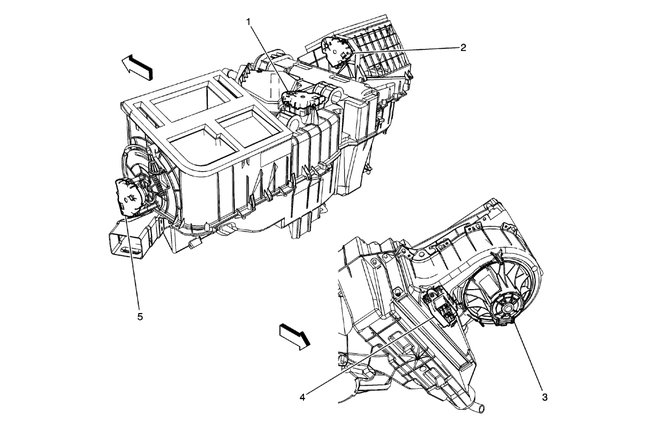 1
2
5
4
3