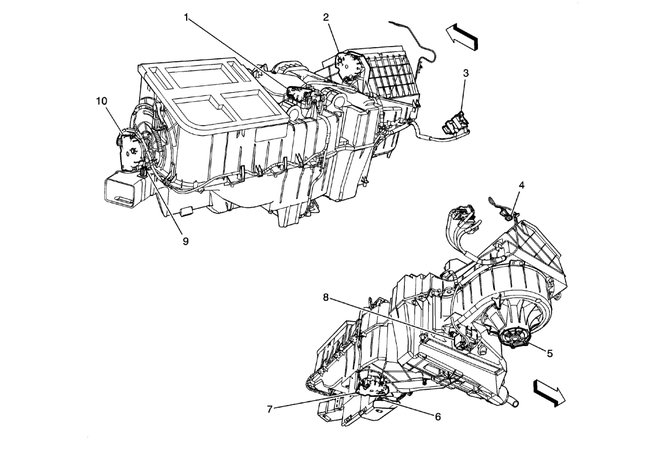 1
2
3
10
9
4
8
5
7
6