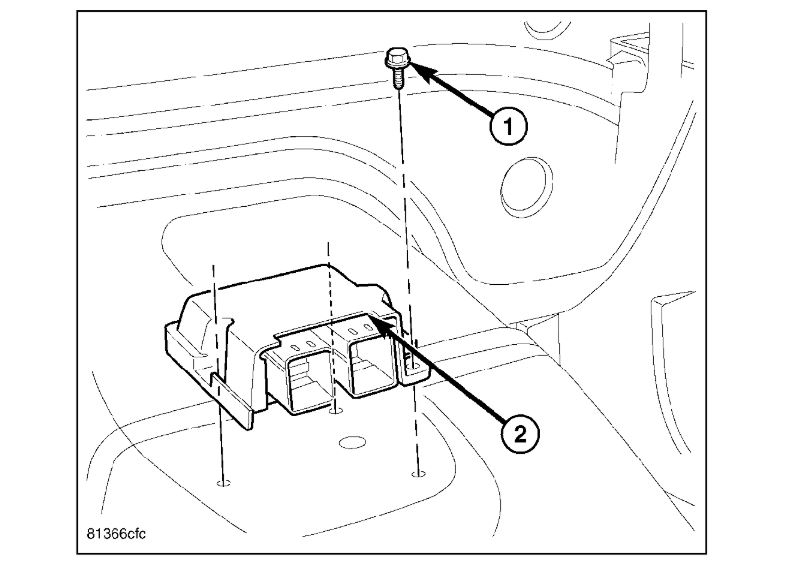 1

2

81366cfc