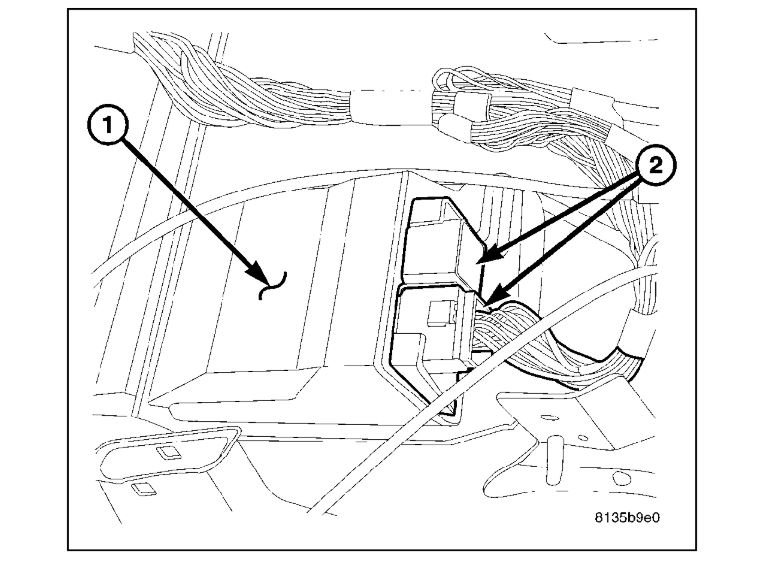 1

2

8135b9e0