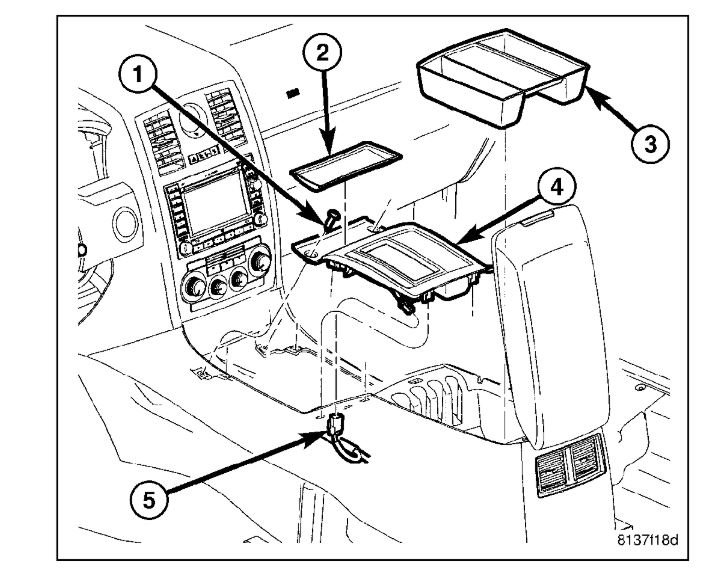 1
2
3
4
5
8137f18d