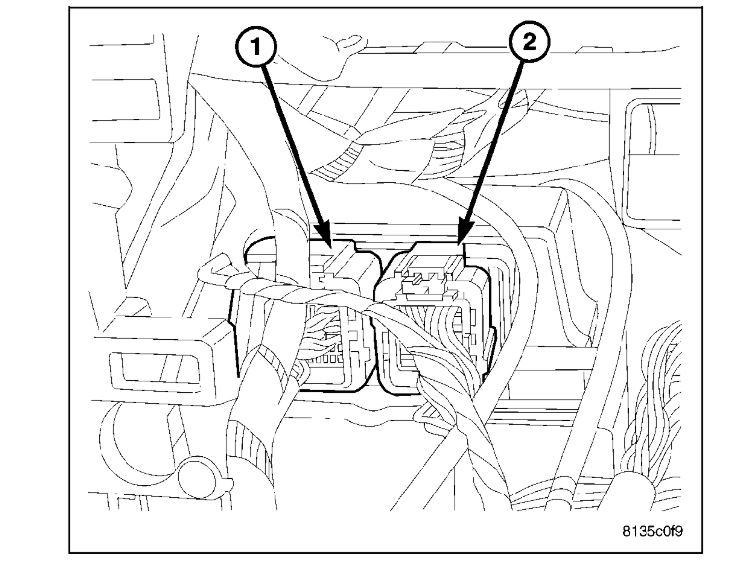 1
2
8135c0f9