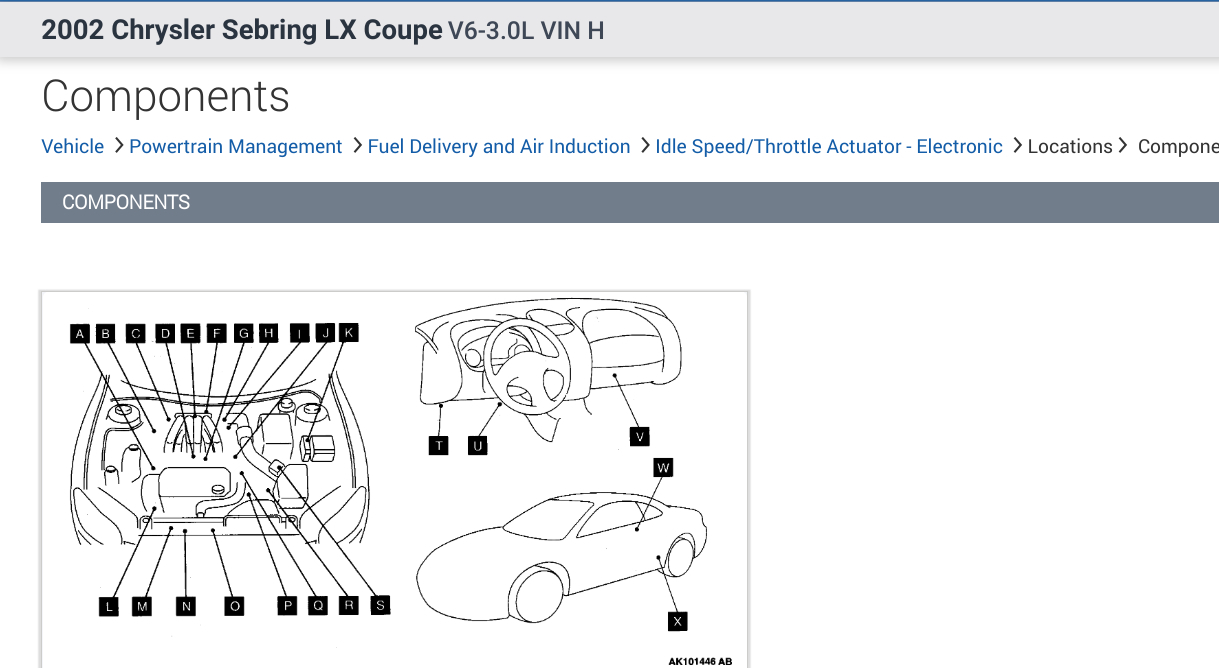 2002 Chrysler Sebring LX Coupe V6-3.0L VIN H

Components

Vehicle > Powertrain Management > Fuel Delivery and Air Induction > Idle Speed/Throttle Actuator - Electronic > Locations > Compone

COMPONENTS

A B C D E F G H I J K

T U V

W

L M N O P Q R S

X

AK101446 AB