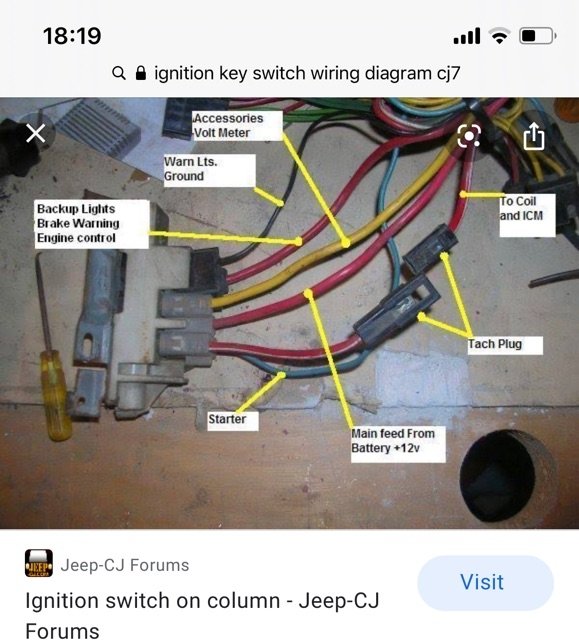 18:19

ignition key switch wiring diagram cj7

Accessories
Volt Meter

Warn Lts.
Ground

Backup Lights
Brake Warning
Engine control

To Coil
and ICM

Tach Plug

Starter

Main feed From
Battery +12v

JEEP

Jeep-CJ Forums

Ignition switch on column - Jeep-CJ Forums

Visit