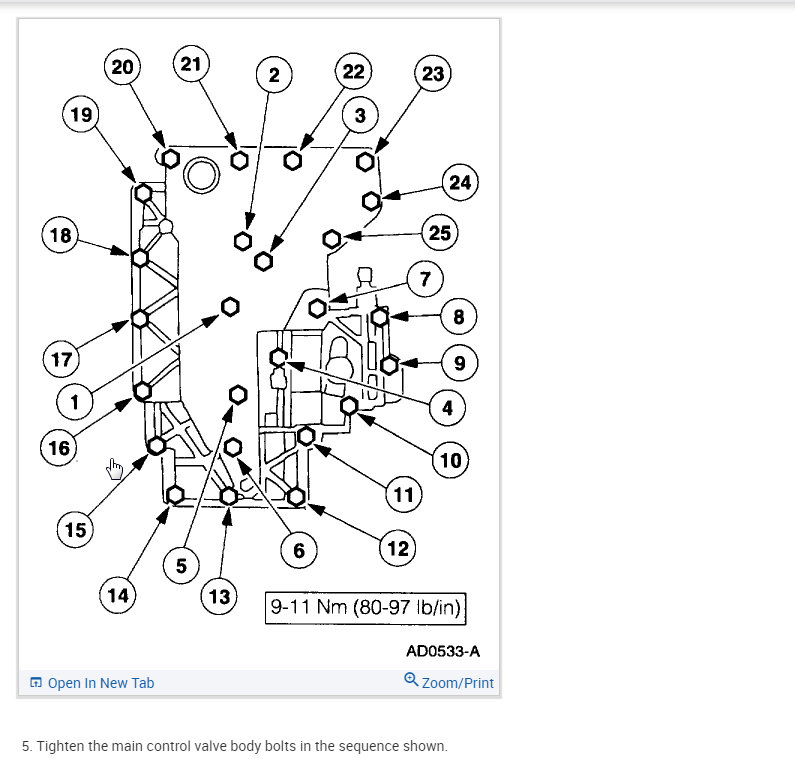 20
21
2
22
23
19
3
24
18
25
7
8
17
9
1
4
16
10
11
15
12
6
5
14
13
9-11 Nm (80-97 lb/in)
AD0533-A
Open In New Tab
Zoom/Print

5. Tighten the main control valve body bolts in the sequence shown.