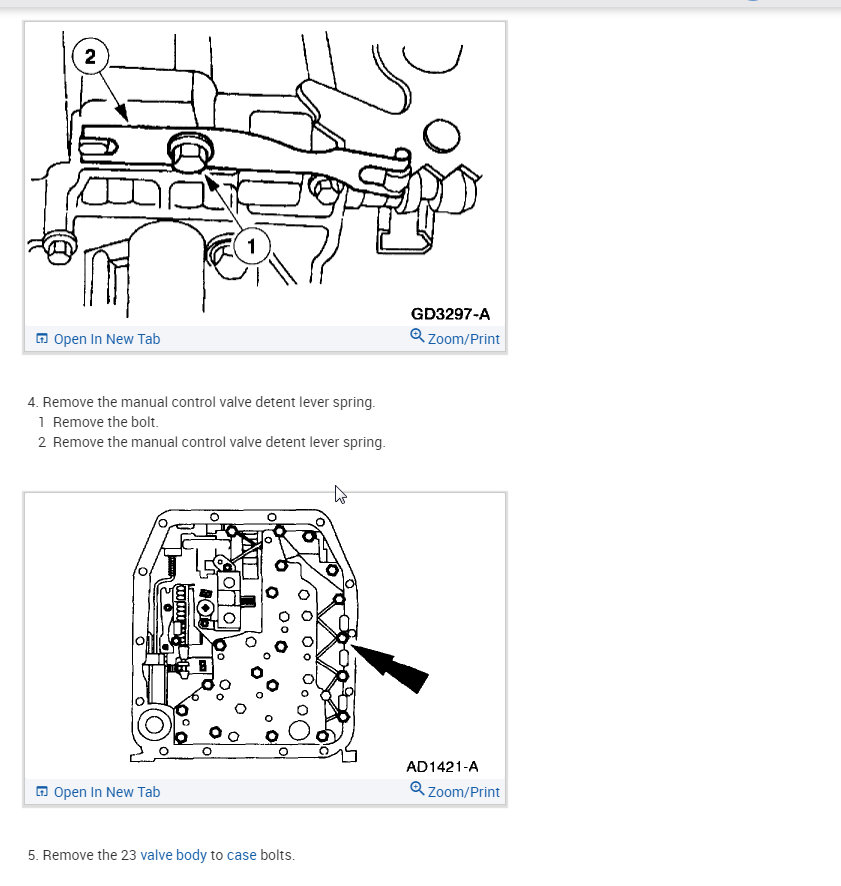 2

1

GD3297-A

Open In New Tab

Zoom/Print

4. Remove the manual control valve detent lever spring.
1 Remove the bolt.
2 Remove the manual control valve detent lever spring.

AD1421-A

Open In New Tab

Zoom/Print

5. Remove the 23 valve body to case bolts.