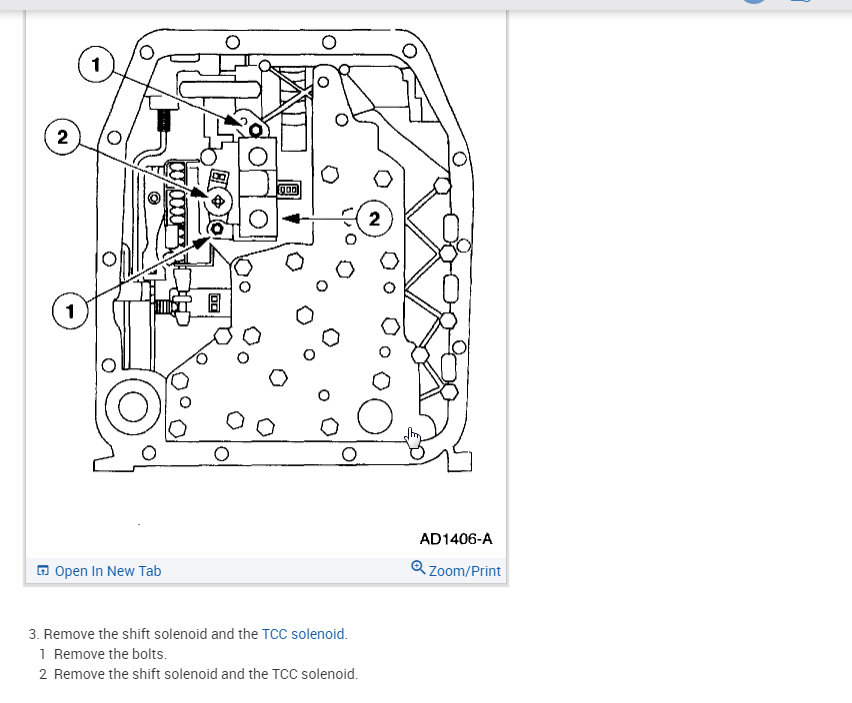 1

2

2

1

AD1406-A

Open In New Tab

Zoom/Print

3. Remove the shift solenoid and the TCC solenoid.

1 Remove the bolts.

2 Remove the shift solenoid and the TCC solenoid.