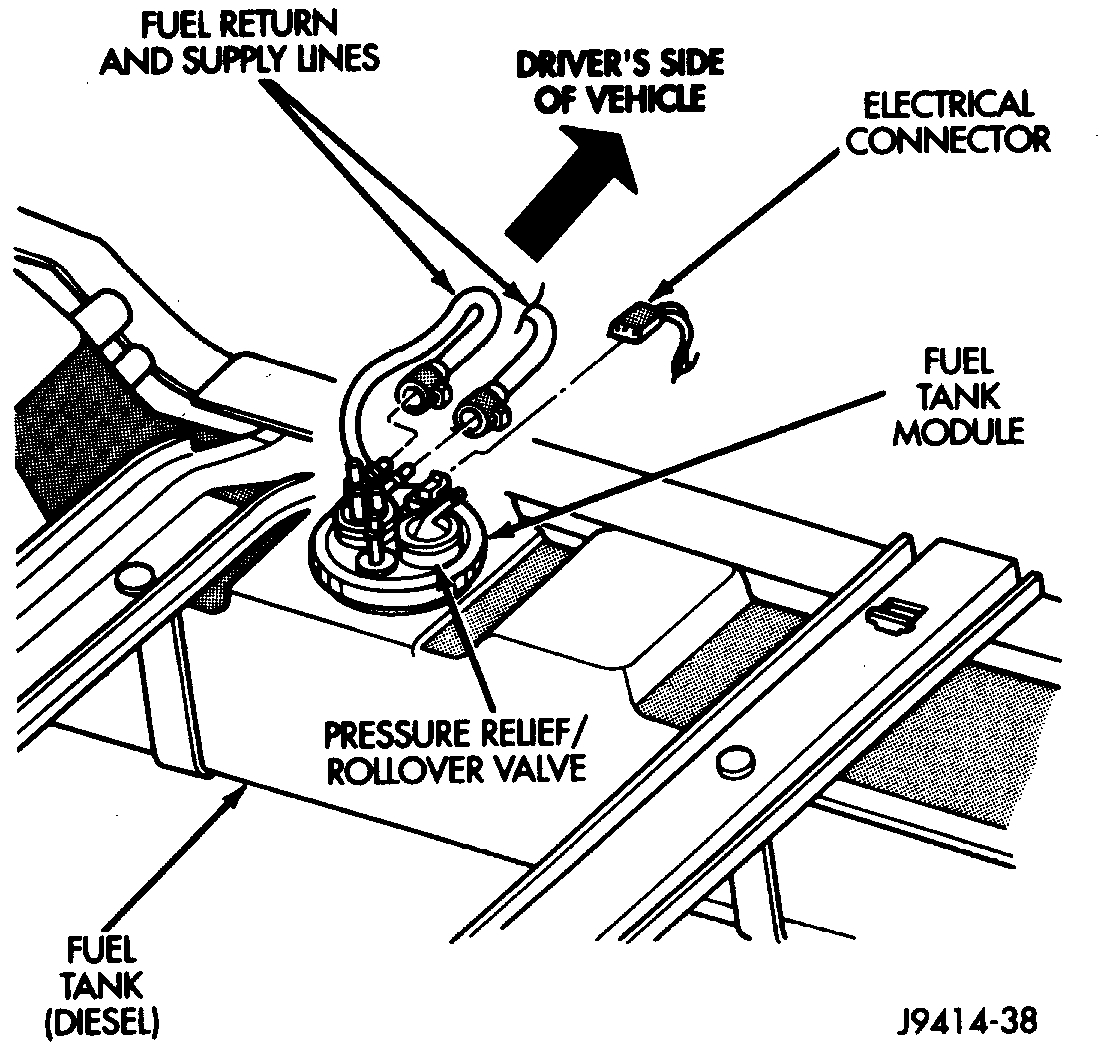 FUEL RETURN AND SUPPLY LINES

DRIVER'S SIDE OF VEHICLE

ELECTRICAL CONNECTOR

FUEL TANK MODULE

PRESSURE RELIEF/ ROLLOVER VALVE

FUEL TANK (DIESEL)

J9414-38