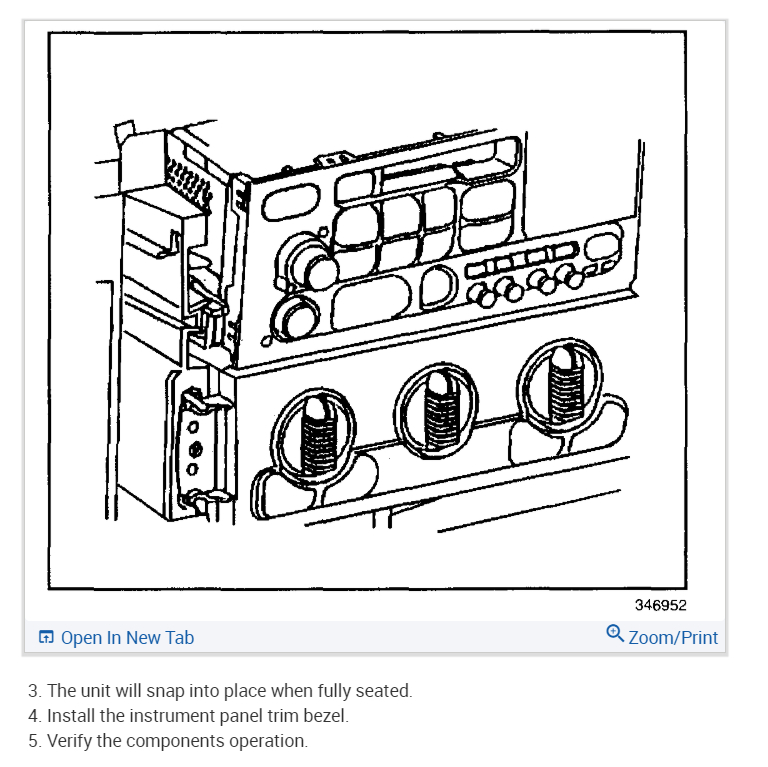 346952

Open In New Tab

Zoom/Print

3. The unit will snap into place when fully seated.
4. Install the instrument panel trim bezel.
5. Verify the components operation.