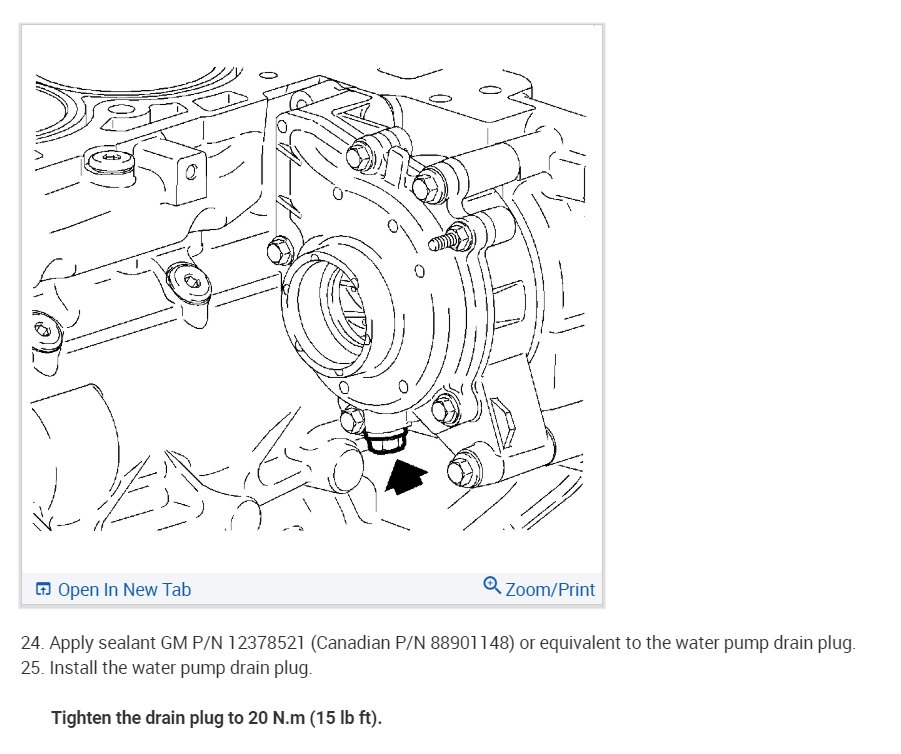 Open In New Tab

Zoom/Print

24. Apply sealant GM P/N 12378521 (Canadian P/N 88901148) or equivalent to the water pump drain plug.
25. Install the water pump drain plug.

Tighten the drain plug to 20 N.m (15 lb ft).