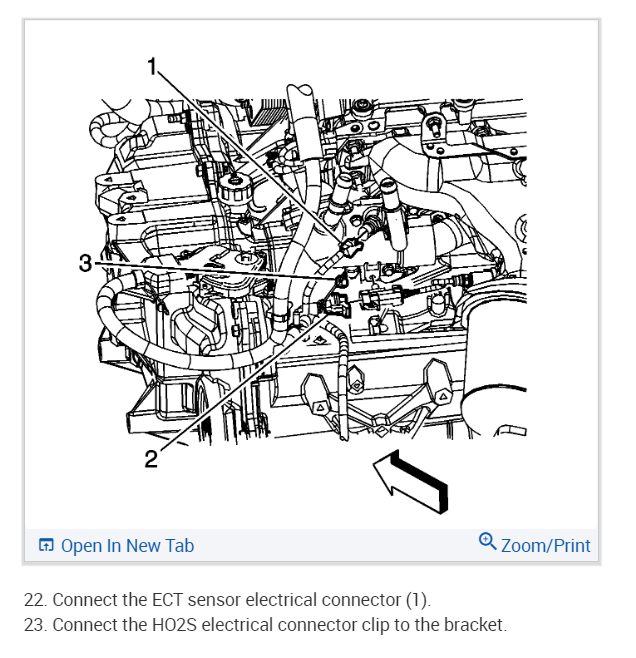 1
3
2

Open In New Tab
Zoom/Print

22. Connect the ECT sensor electrical connector (1).
23. Connect the HO2S electrical connector clip to the bracket.