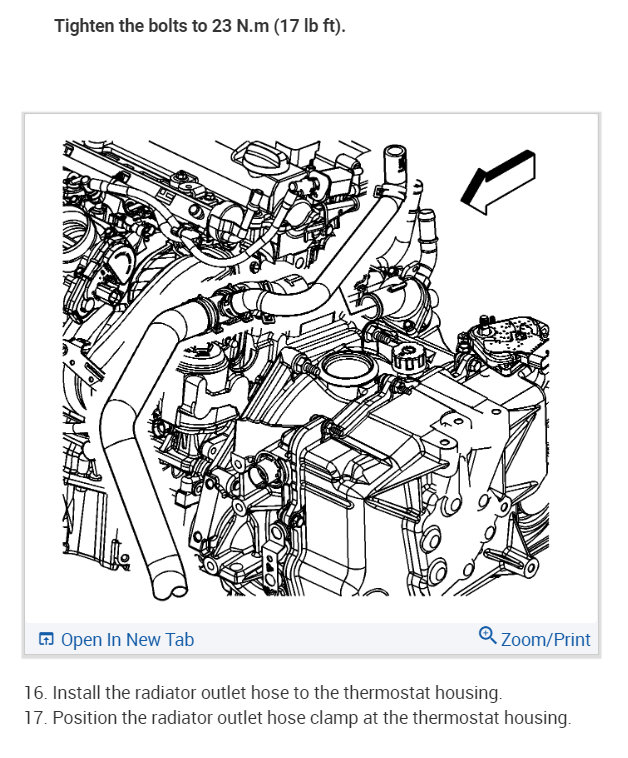 Tighten the bolts to 23 N.m (17 lb ft).

Open In New Tab

Zoom/Print

16. Install the radiator outlet hose to the thermostat housing.
17. Position the radiator outlet hose clamp at the thermostat housing.