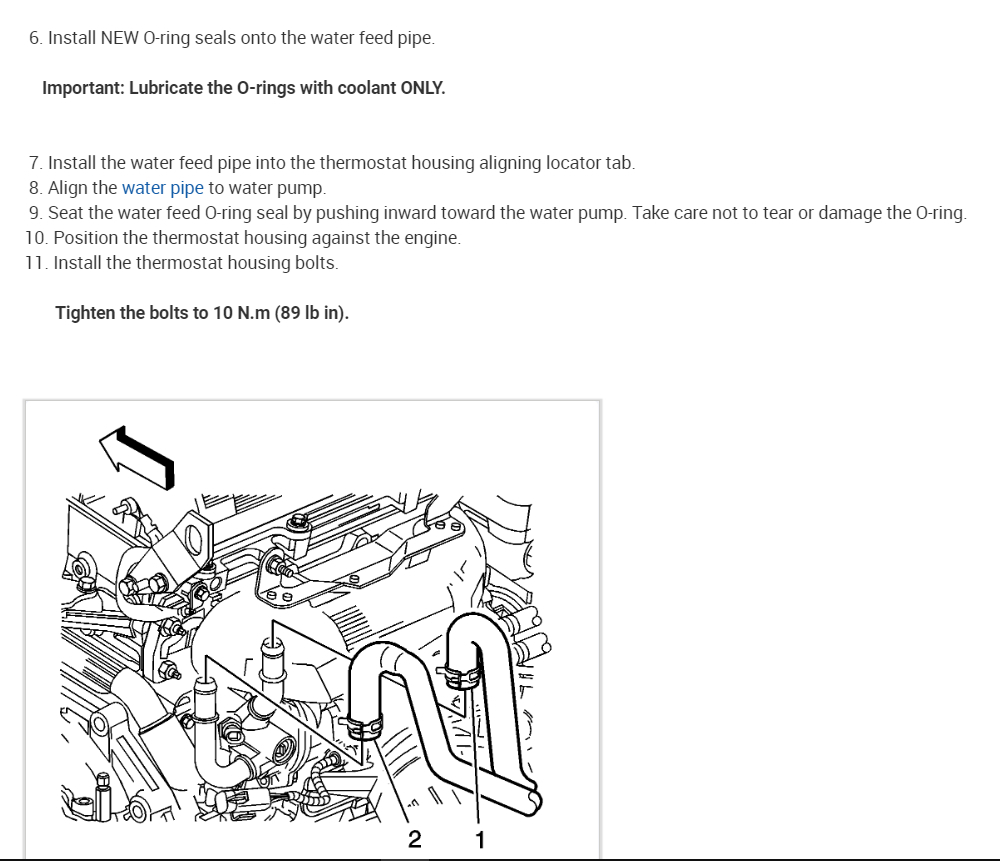 6. Install NEW O-ring seals onto the water feed pipe.

Important: Lubricate the O-rings with coolant ONLY.

7. Install the water feed pipe into the thermostat housing aligning locator tab.
8. Align the water pipe to water pump.
9. Seat the water feed O-ring seal by pushing inward toward the water pump. Take care not to tear or damage the O-ring.
10. Position the thermostat housing against the engine.
11. Install the thermostat housing bolts.

Tighten the bolts to 10 N.m (89 lb in).

2 1