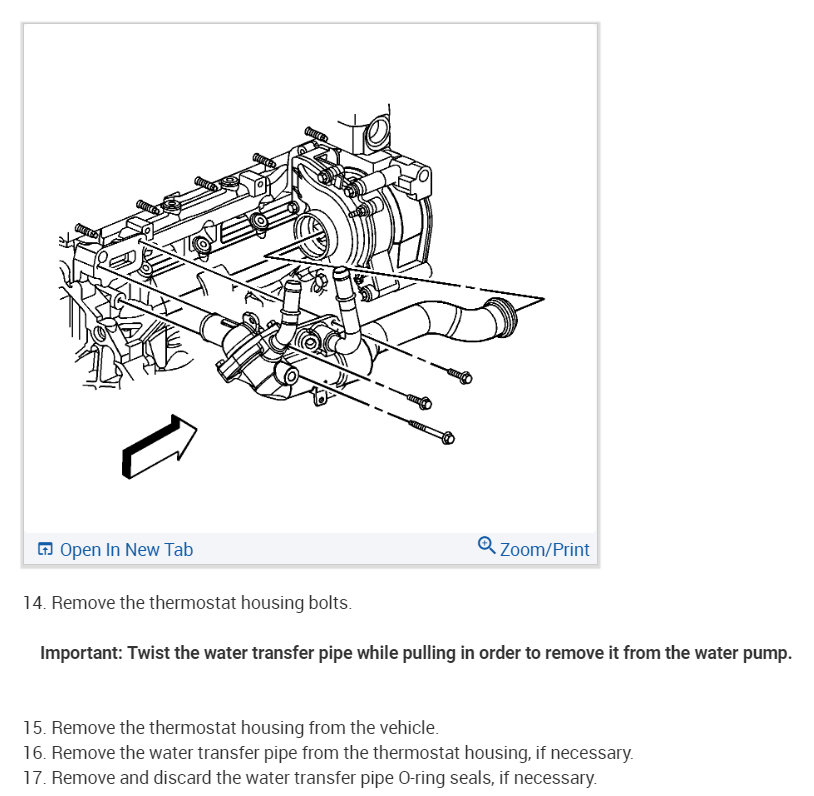 Open In New Tab

Zoom/Print

14. Remove the thermostat housing bolts.

Important: Twist the water transfer pipe while pulling in order to remove it from the water pump.

15. Remove the thermostat housing from the vehicle.
16. Remove the water transfer pipe from the thermostat housing, if necessary.
17. Remove and discard the water transfer pipe O-ring seals, if necessary.