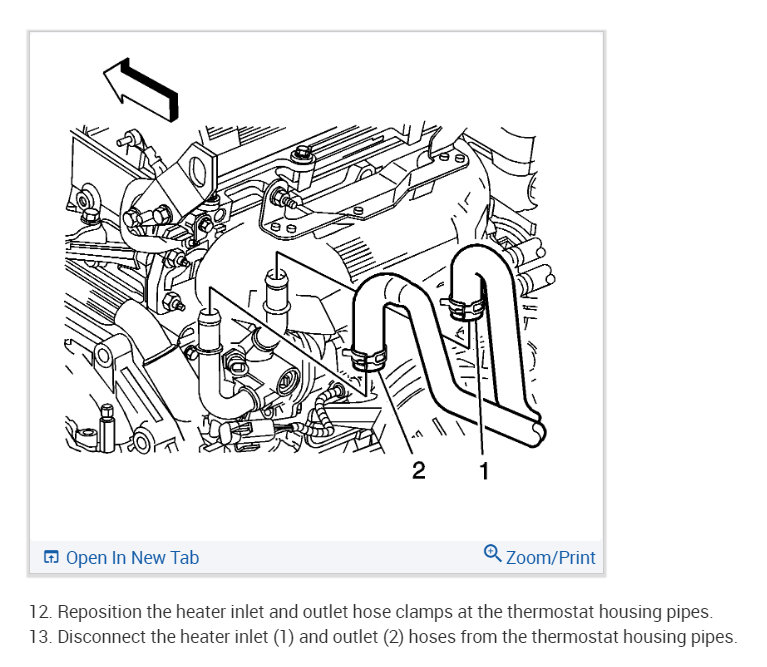 2 1

Open In New Tab

Zoom/Print

12. Reposition the heater inlet and outlet hose clamps at the thermostat housing pipes.
13. Disconnect the heater inlet (1) and outlet (2) hoses from the thermostat housing pipes.