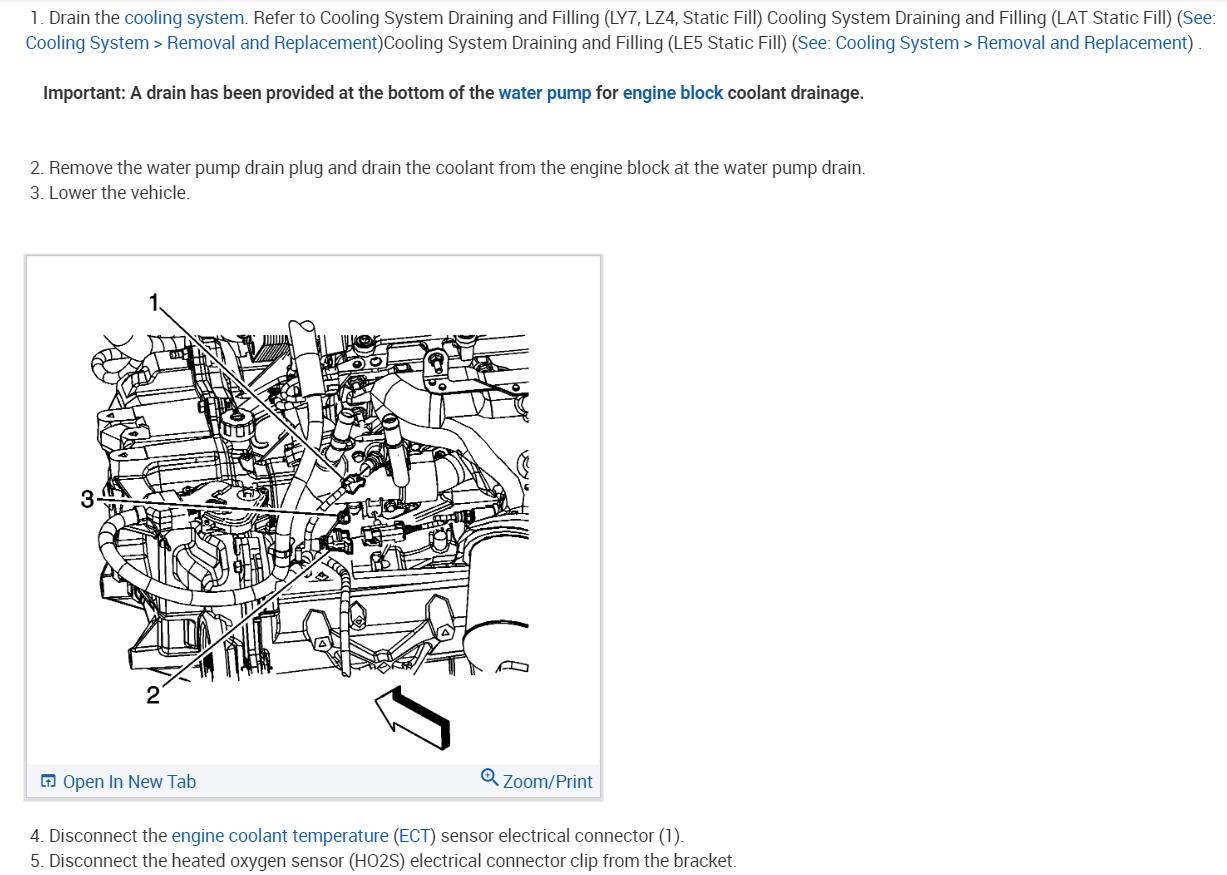 1. Drain the cooling system. Refer to Cooling System Draining and Filling (LY7, LZ4, Static Fill) Cooling System Draining and Filling (LAT Static Fill) (See: Cooling System > Removal and Replacement)Cooling System Draining and Filling (LE5 Static Fill) (See: Cooling System > Removal and Replacement) .

Important: A drain has been provided at the bottom of the water pump for engine block coolant drainage.

2. Remove the water pump drain plug and drain the coolant from the engine block at the water pump drain.
3. Lower the vehicle.

1

3

2

Open In New Tab

Zoom/Print

4. Disconnect the engine coolant temperature (ECT) sensor electrical connector (1).
5. Disconnect the heated oxygen sensor (HO2S) electrical connector clip from the bracket.