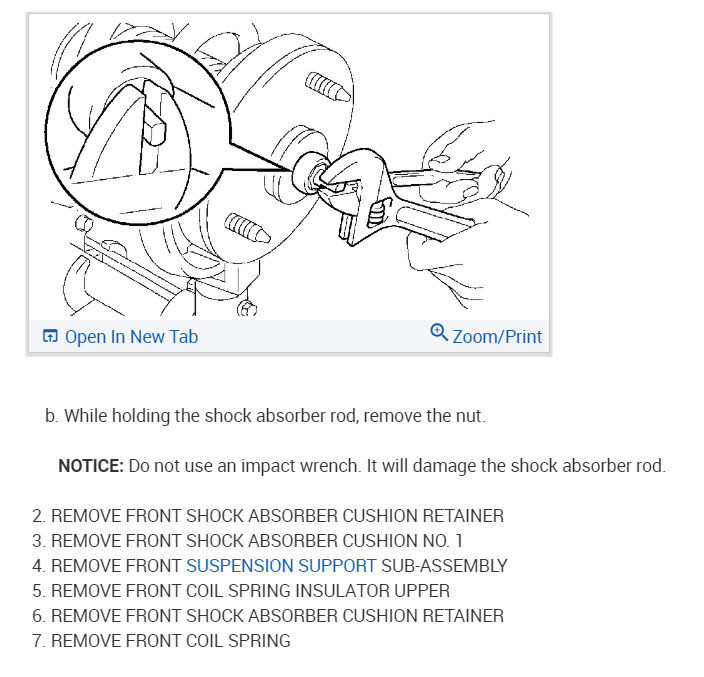 Open In New Tab
Zoom/Print

b. While holding the shock absorber rod, remove the nut.

NOTICE: Do not use an impact wrench. It will damage the shock absorber rod.

2. REMOVE FRONT SHOCK ABSORBER CUSHION RETAINER
3. REMOVE FRONT SHOCK ABSORBER CUSHION NO. 1
4. REMOVE FRONT SUSPENSION SUPPORT SUB-ASSEMBLY
5. REMOVE FRONT COIL SPRING INSULATOR UPPER
6. REMOVE FRONT SHOCK ABSORBER CUSHION RETAINER
7. REMOVE FRONT COIL SPRING