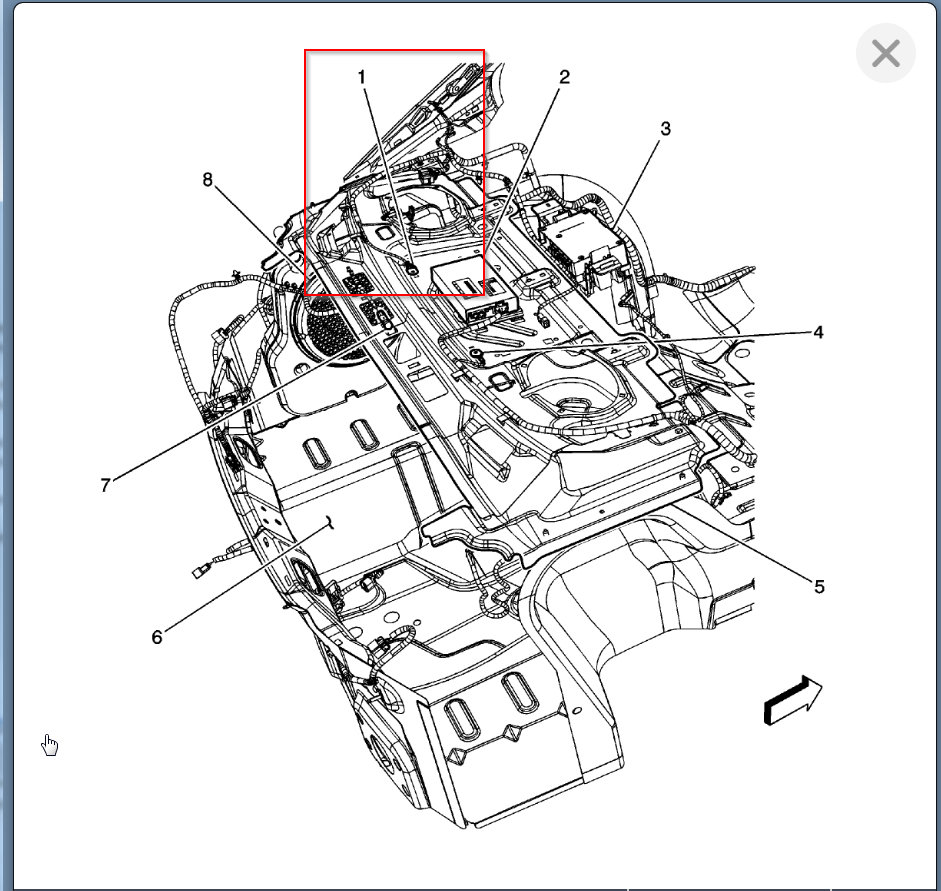 1
2
3
8
4
7
5
6