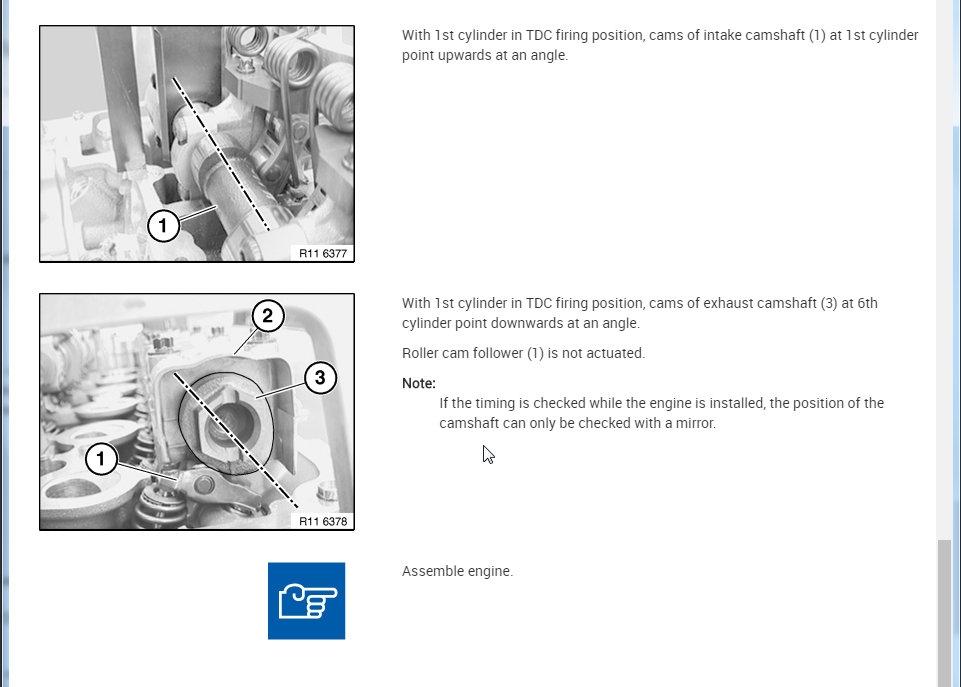 1

R11 6377

With 1st cylinder in TDC firing position, cams of intake camshaft (1) at 1st cylinder point upwards at an angle.

2

3

1

R11 6378

With 1st cylinder in TDC firing position, cams of exhaust camshaft (3) at 6th cylinder point downwards at an angle.

Roller cam follower (1) is not actuated.

Note:

If the timing is checked while the engine is installed, the position of the camshaft can only be checked with a mirror.

Assemble engine.