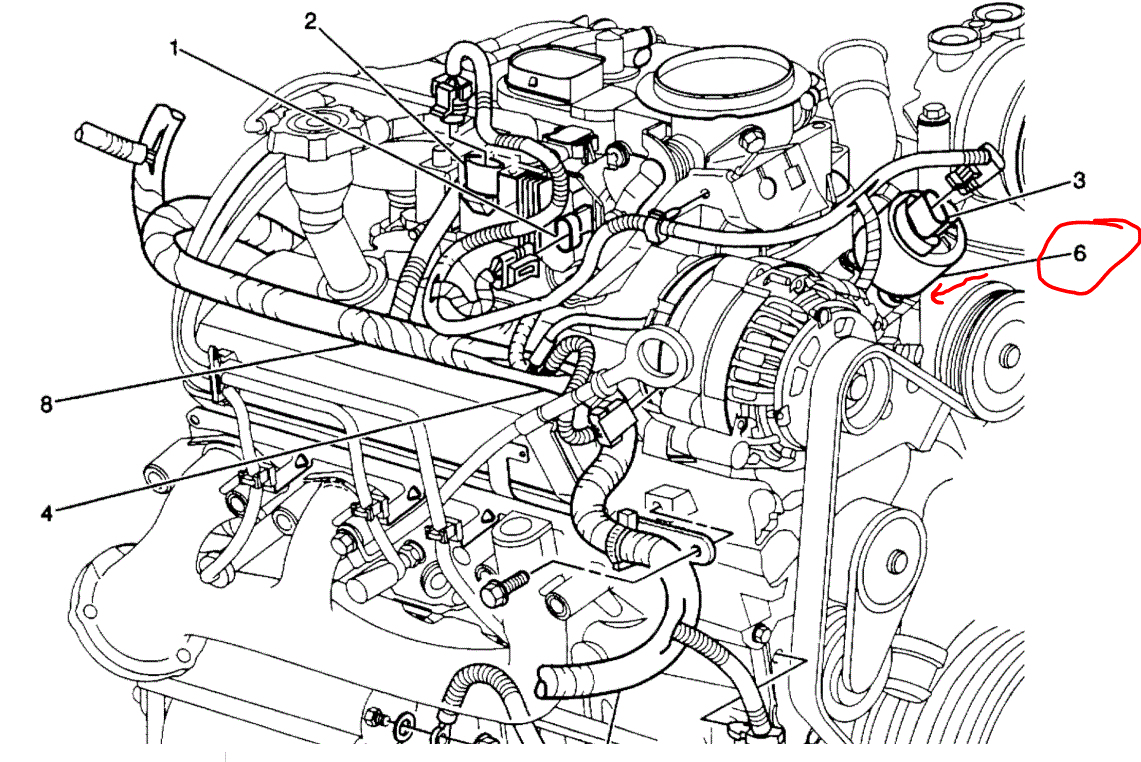 1
2
3
6
8
4