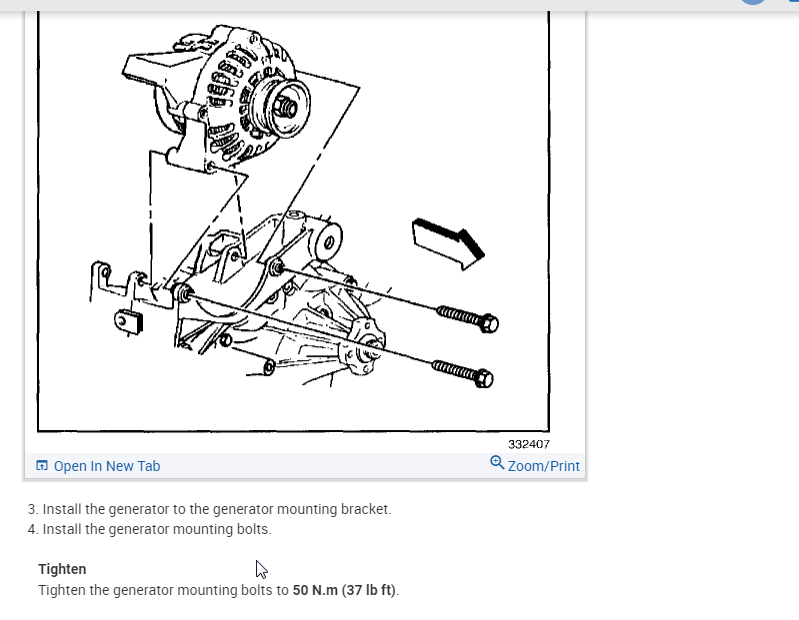 332407

Open In New Tab

Zoom/Print

3. Install the generator to the generator mounting bracket.
4. Install the generator mounting bolts.

Tighten
Tighten the generator mounting bolts to 50 N.m (37 lb ft).