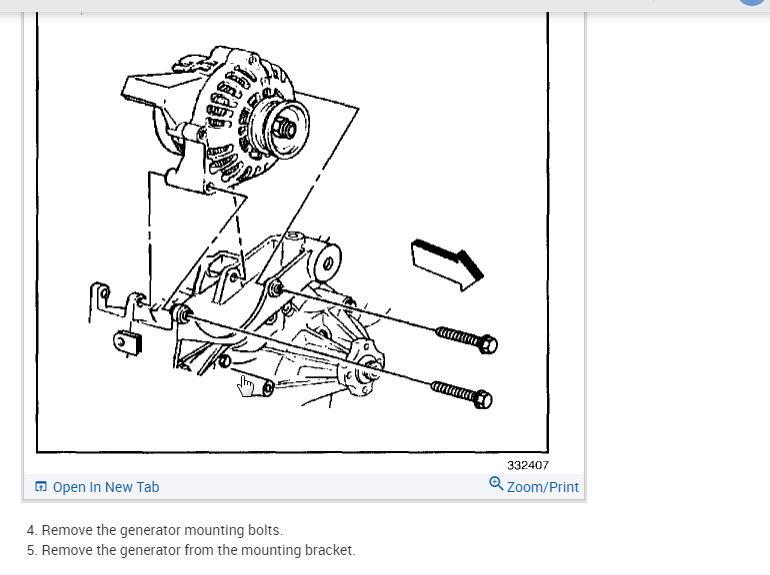 332407

Open In New Tab

Zoom/Print

4. Remove the generator mounting bolts.
5. Remove the generator from the mounting bracket.